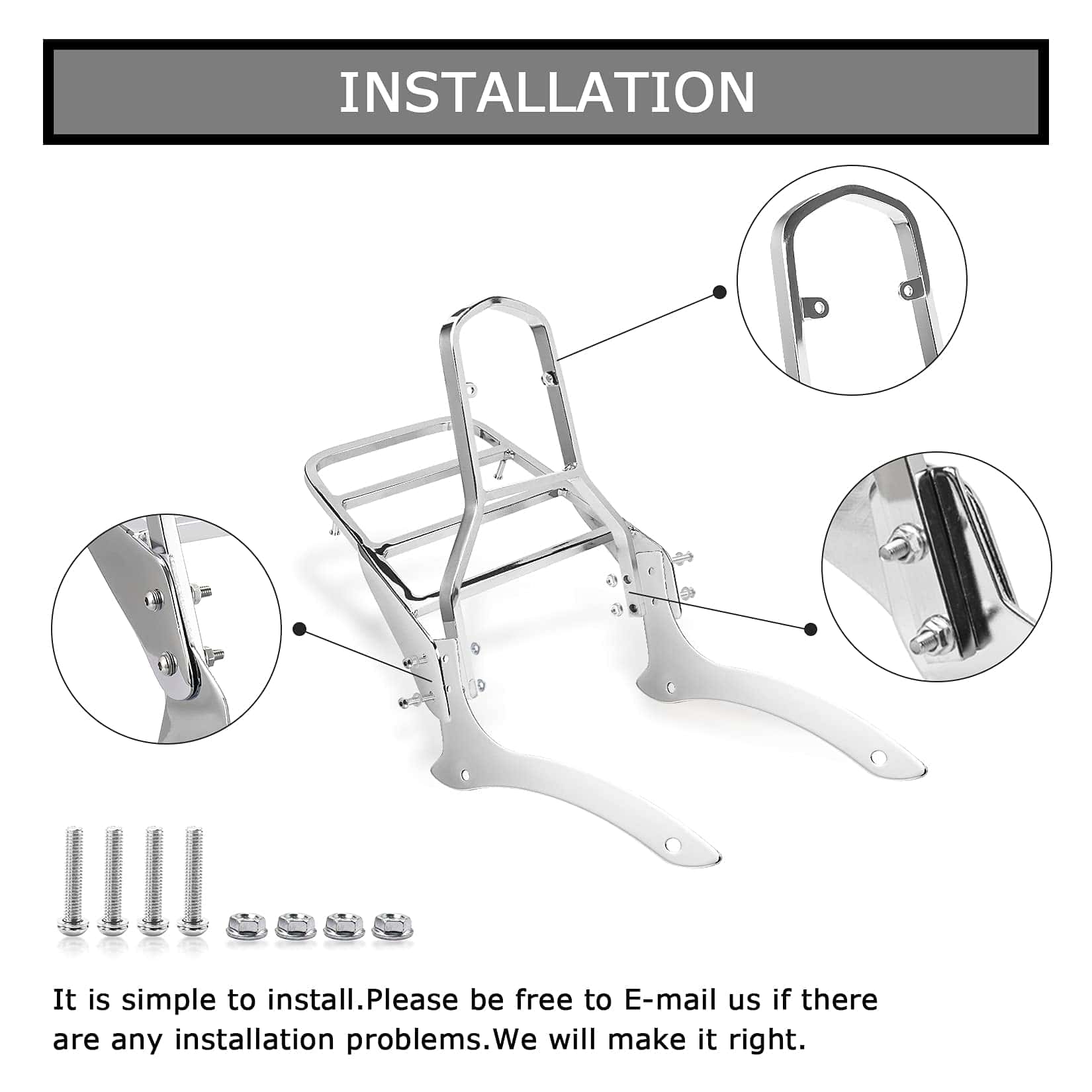 INSTALLATION

It is simple to install.Please be free to E-mail us if there are any installation problems.We will make it right.