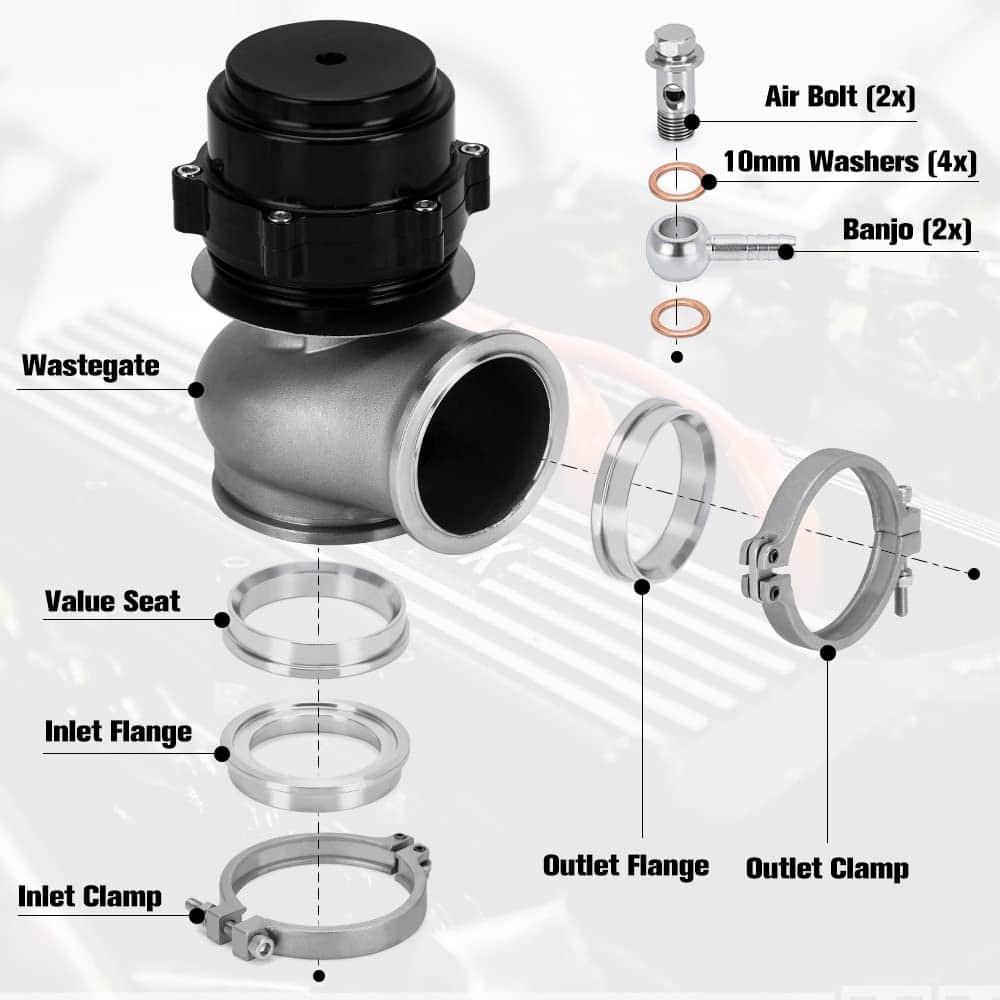 Air Bolt (2x)
10mm Washers (4x)
Banjo (2x)
Wastegate
Value Seat
Inlet Flange
Inlet Clamp
Outlet Flange
Outlet Clamp