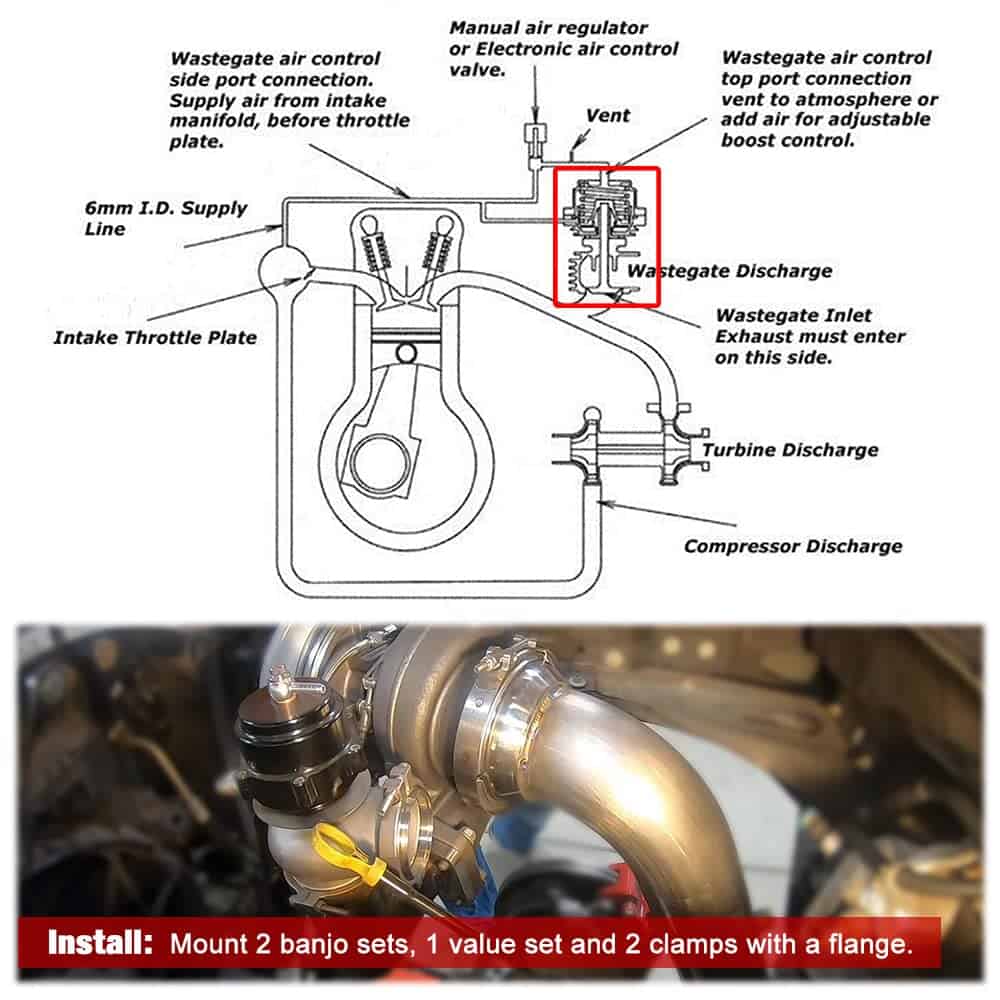 Manual air regulator or Electronic air control valve.

Wastegate air control side port connection. Supply air from intake manifold, before throttle plate.

Vent

Wastegate air control top port connection vent to atmosphere or add air for adjustable boost control.

6mm I.D. Supply Line

Wastegate Discharge

Intake Throttle Plate

Wastegate Inlet Exhaust must enter on this side.

Turbine Discharge

Compressor Discharge

Install: Mount 2 banjo sets, 1 value set and 2 clamps with a flange.