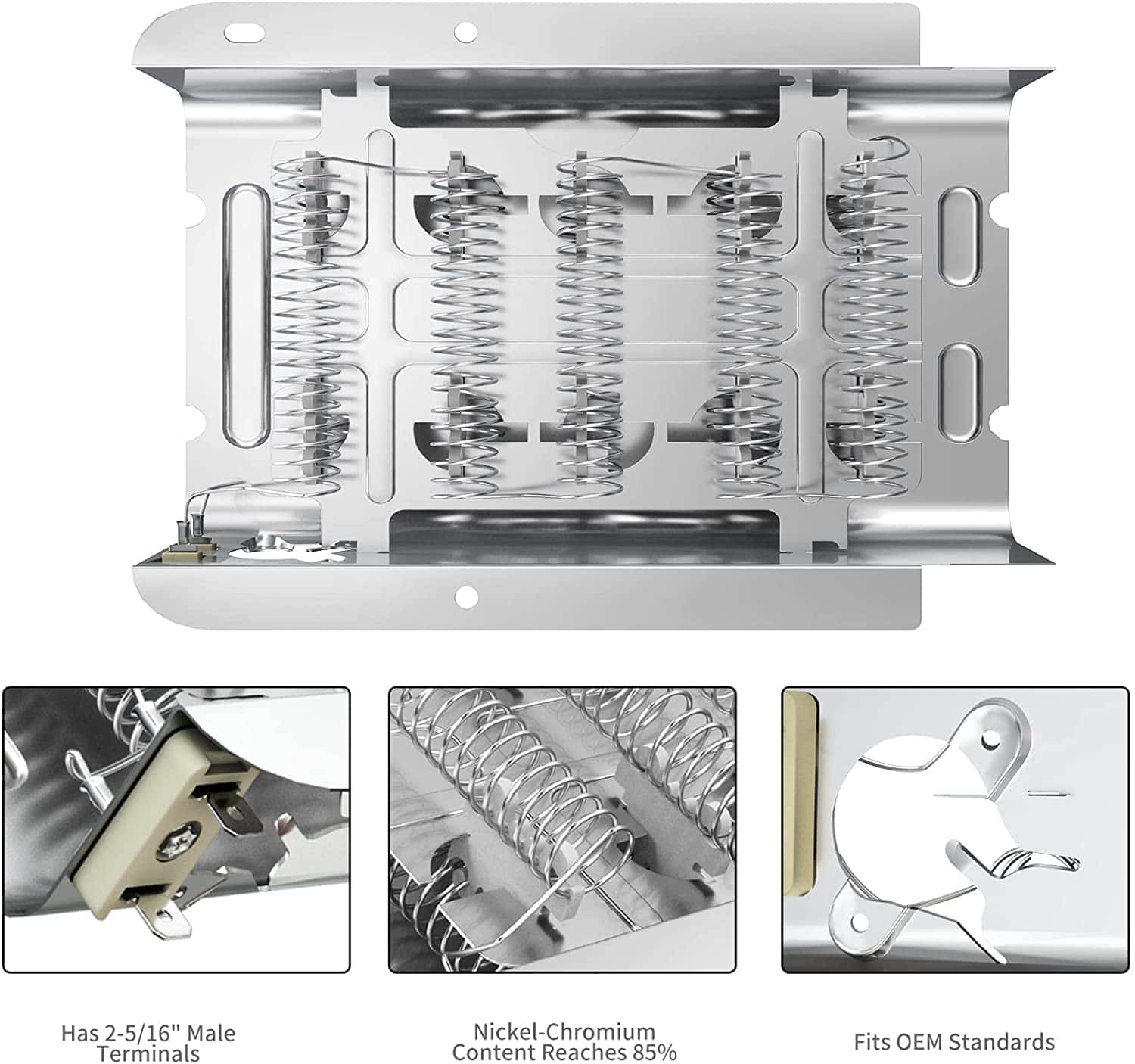 Has 2-5/16'' Male Terminals

Nickel-Chromium Content Reaches 85%

Fits OEM Standards