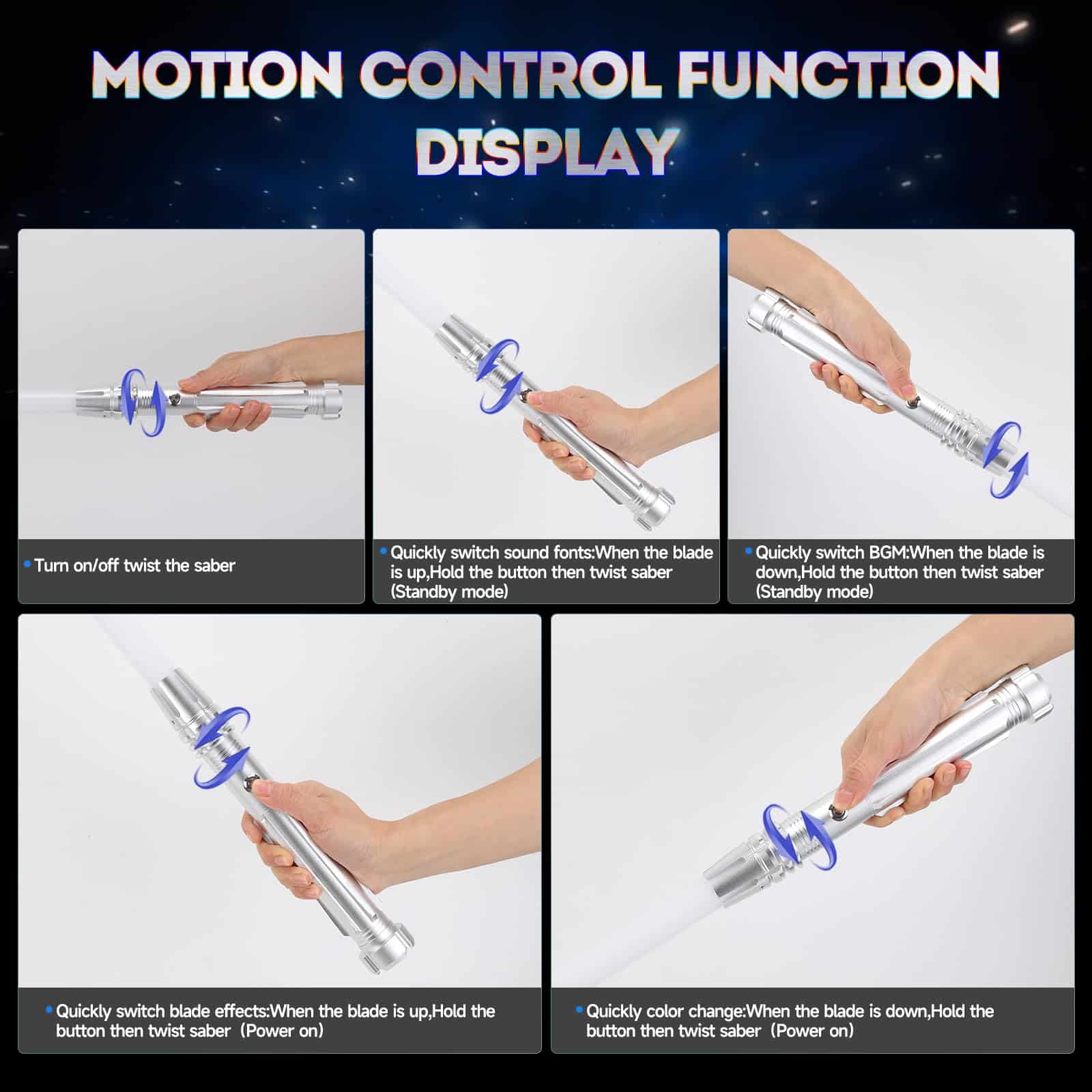 MOTION CONTROL FUNCTION DISPLAY

• Turn on/off twist the saber

• Quickly switch sound fonts:When the blade is up,Hold the button then twist saber (Standby mode)

• Quickly switch BGM:When the blade is down,Hold the button then twist saber (Standby mode)

• Quickly switch blade effects:When the blade is up,Hold the button then twist saber（Power on）

• Quickly color change:When the blade is down,Hold the button then twist saber（Power on）