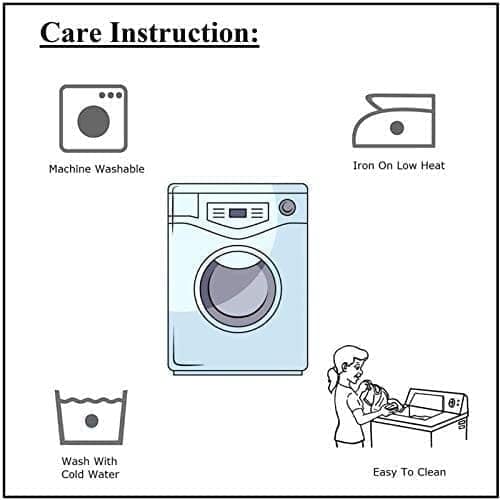 Care Instruction:

Machine Washable

Iron On Low Heat

Wash With Cold Water

Easy To Clean