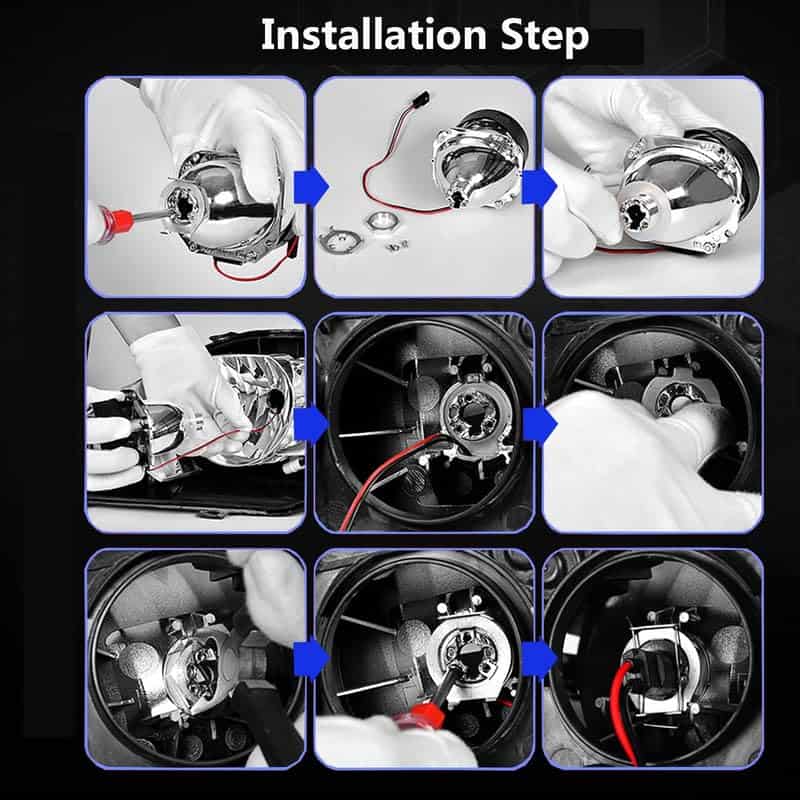 Installation Step