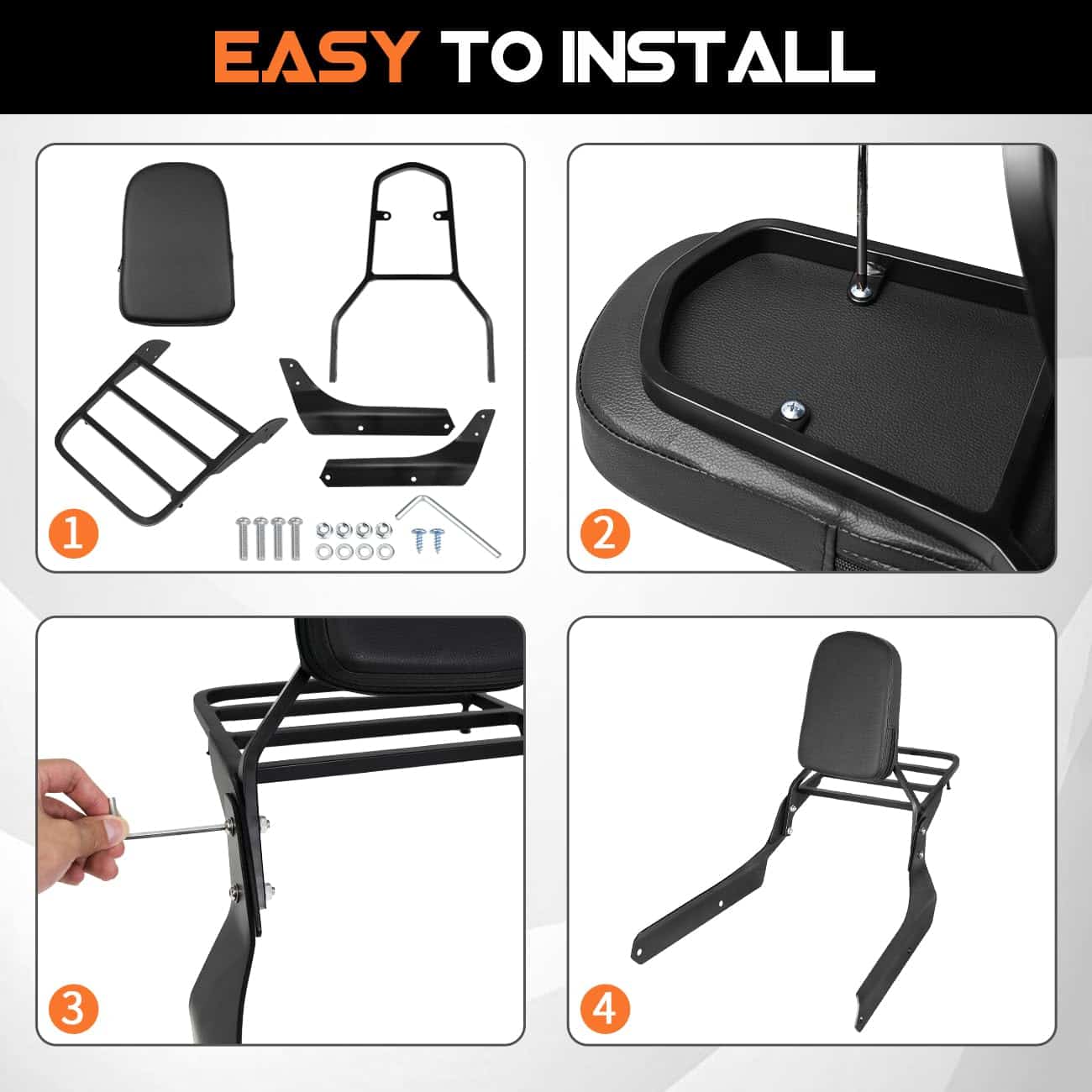 EASY TO INSTALL

1

2

3

4