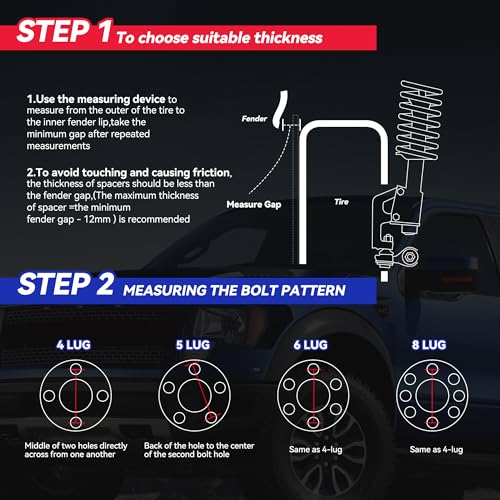 STEP 1 To choose suitable thickness

1.Use the measuring device to measure from the outer of the tire to the inner fender lip,take the minimum gap after repeated measurements

2.To avoid touching and causing friction, the thickness of spacers should be less than the fender gap,(The maximum thickness of spacer =the minimum fender gap - 12mm ) is recommended

Fender

Measure Gap

Tire

STEP 2 MEASURING THE BOLT PATTERN

4 LUG

Middle of two holes directly across from one another

5 LUG

Back of the hole to the center of the second bolt hole

6 LUG

Same as 4-lug

8 LUG

Same as 4-lug