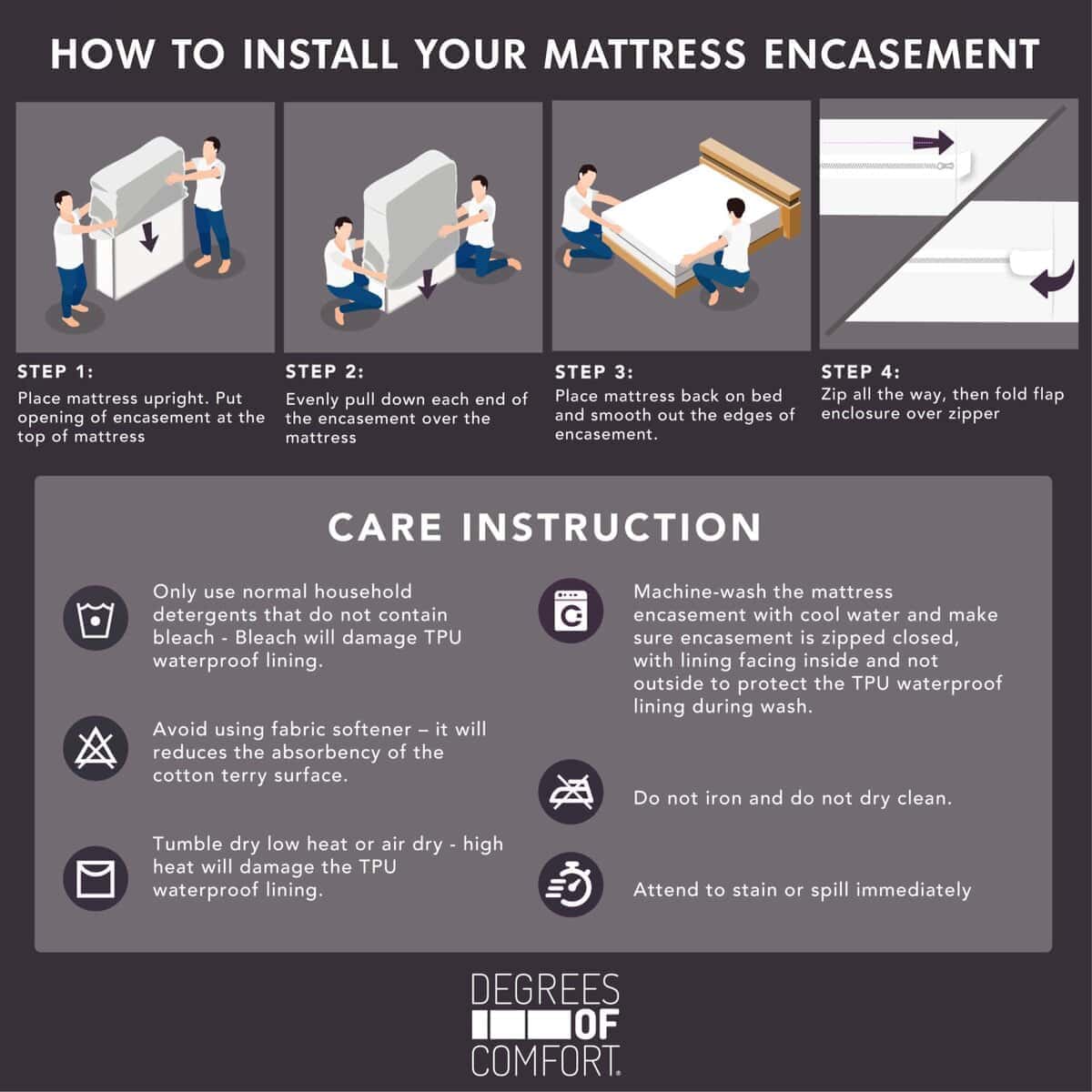 HOW TO INSTALL YOUR MATTRESS ENCASEMENT

STEP 1:
Place mattress upright. Put opening of encasement at the top of mattress

STEP 2:
Evenly pull down each end of the encasement over the mattress

STEP 3:
Place mattress back on bed and smooth out the edges of encasement.

STEP 4:
Zip all the way, then fold flap enclosure over zipper

CARE INSTRUCTION

Only use normal household detergents that do not contain bleach - Bleach will damage TPU waterproof lining.

Avoid using fabric softener – it will reduces the absorbency of the cotton terry surface.

Tumble dry low heat or air dry - high heat will damage the TPU waterproof lining.

Machine-wash the mattress encasement with cool water and make sure encasement is zipped closed, with lining facing inside and not outside to protect the TPU waterproof lining during wash.

Do not iron and do not dry clean.

Attend to stain or spill immediately

DEGREES OF COMFORT.