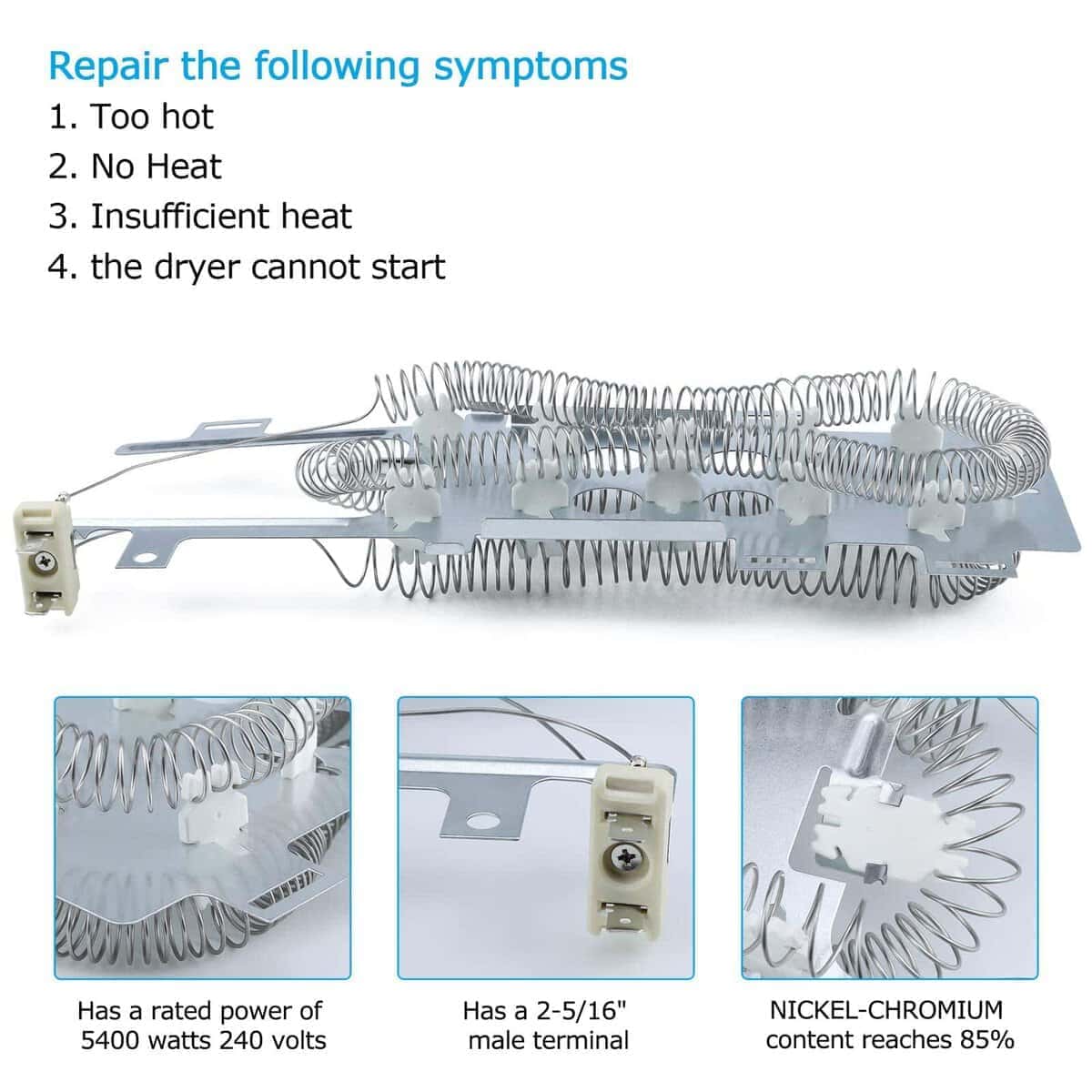 Repair the following symptoms
1. Too hot
2. No Heat
3. Insufficient heat
4. the dryer cannot start

Has a rated power of 5400 watts 240 volts

Has a 2-5/16" male terminal

NICKEL-CHROMIUM content reaches 85%