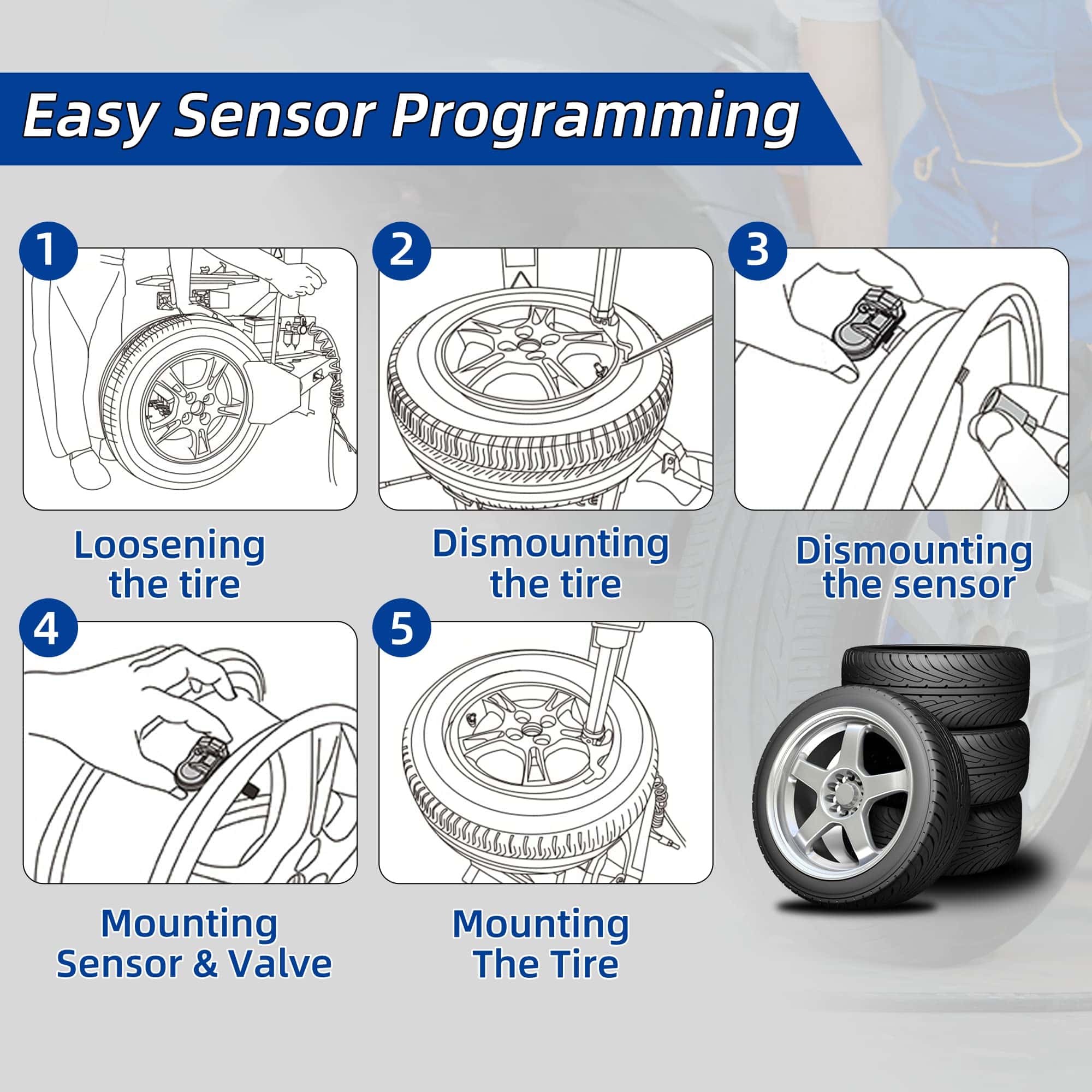 Easy Sensor Programming

1

Loosening the tire

2

Dismounting the tire

3

Dismounting the sensor

4

Mounting Sensor & Valve

5

Mounting The Tire