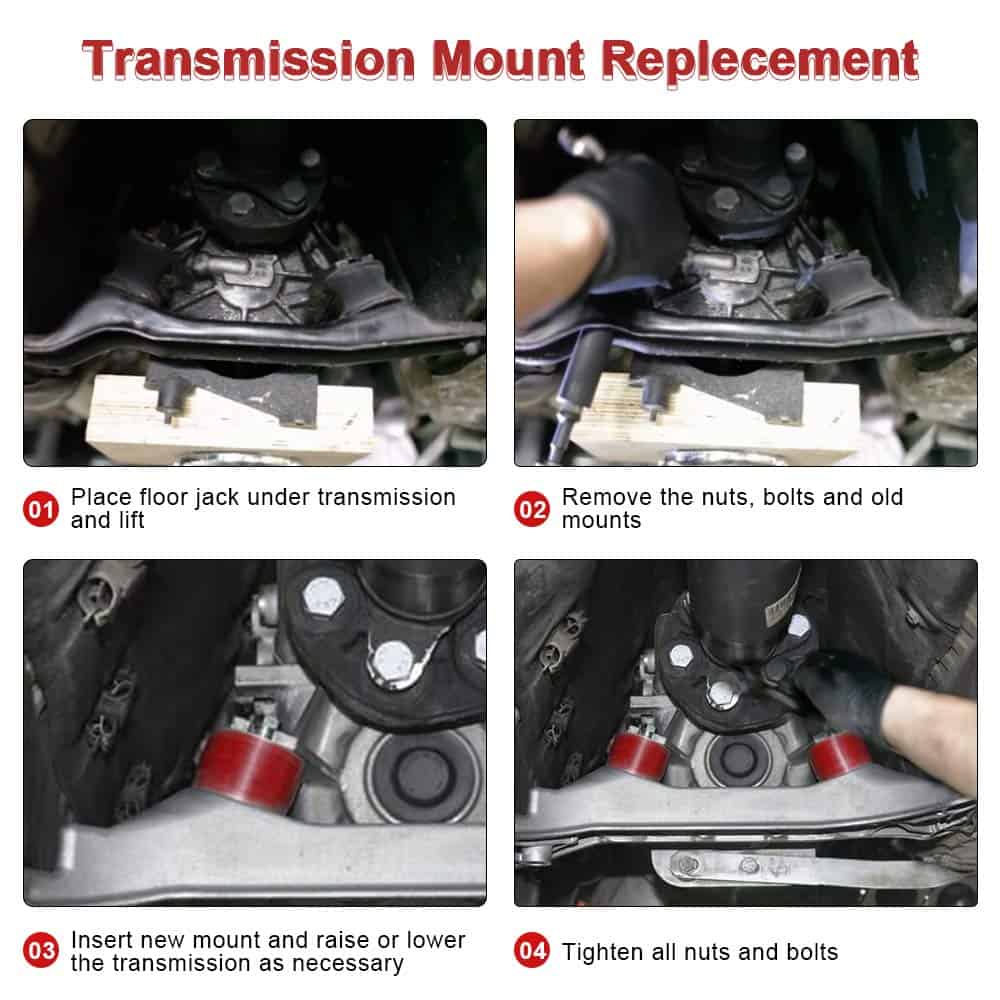 Transmission Mount Replecement

01 Place floor jack under transmission and lift

02 Remove the nuts, bolts and old mounts

03 Insert new mount and raise or lower the transmission as necessary

04 Tighten all nuts and bolts