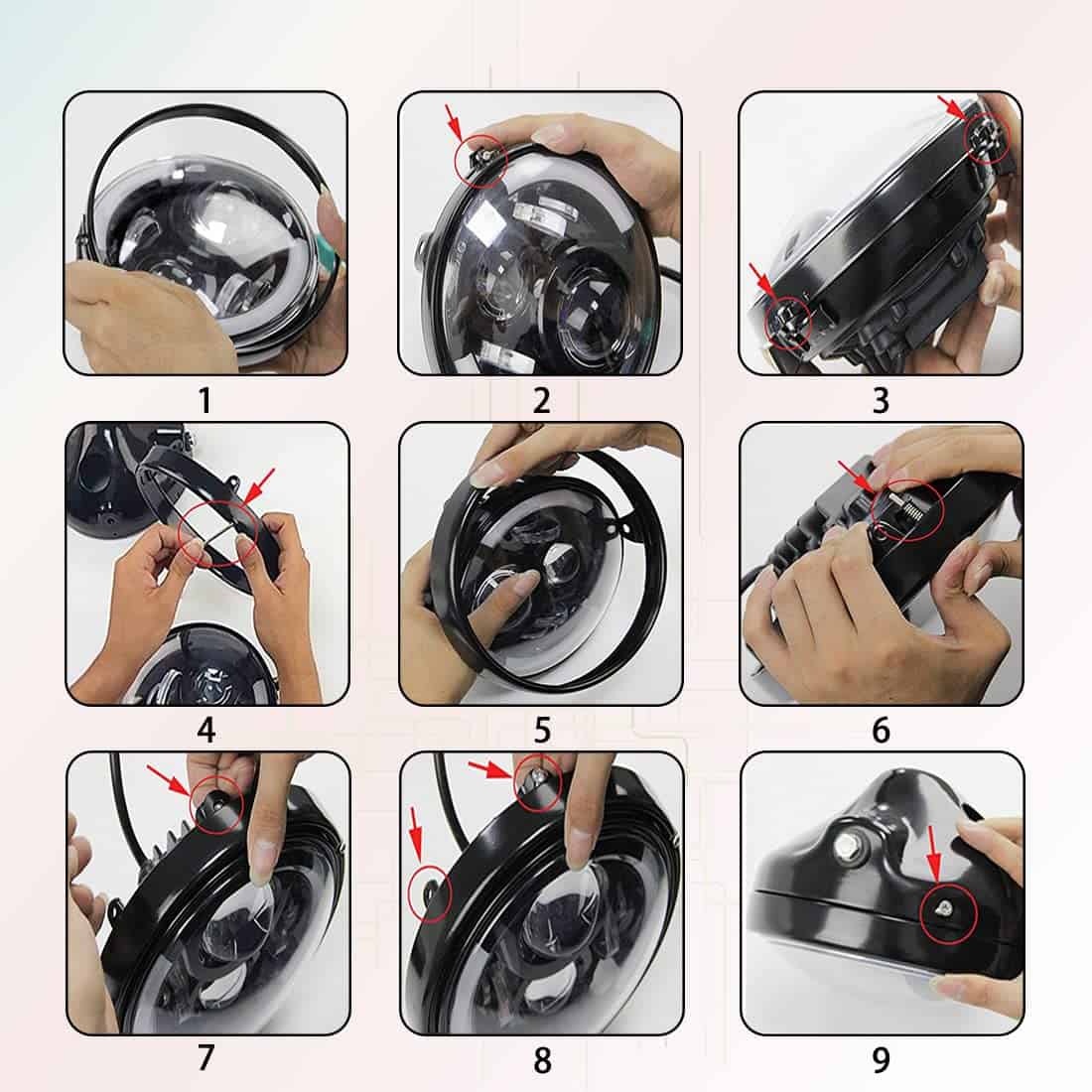 1

2

3

4

5

6

7

8

9