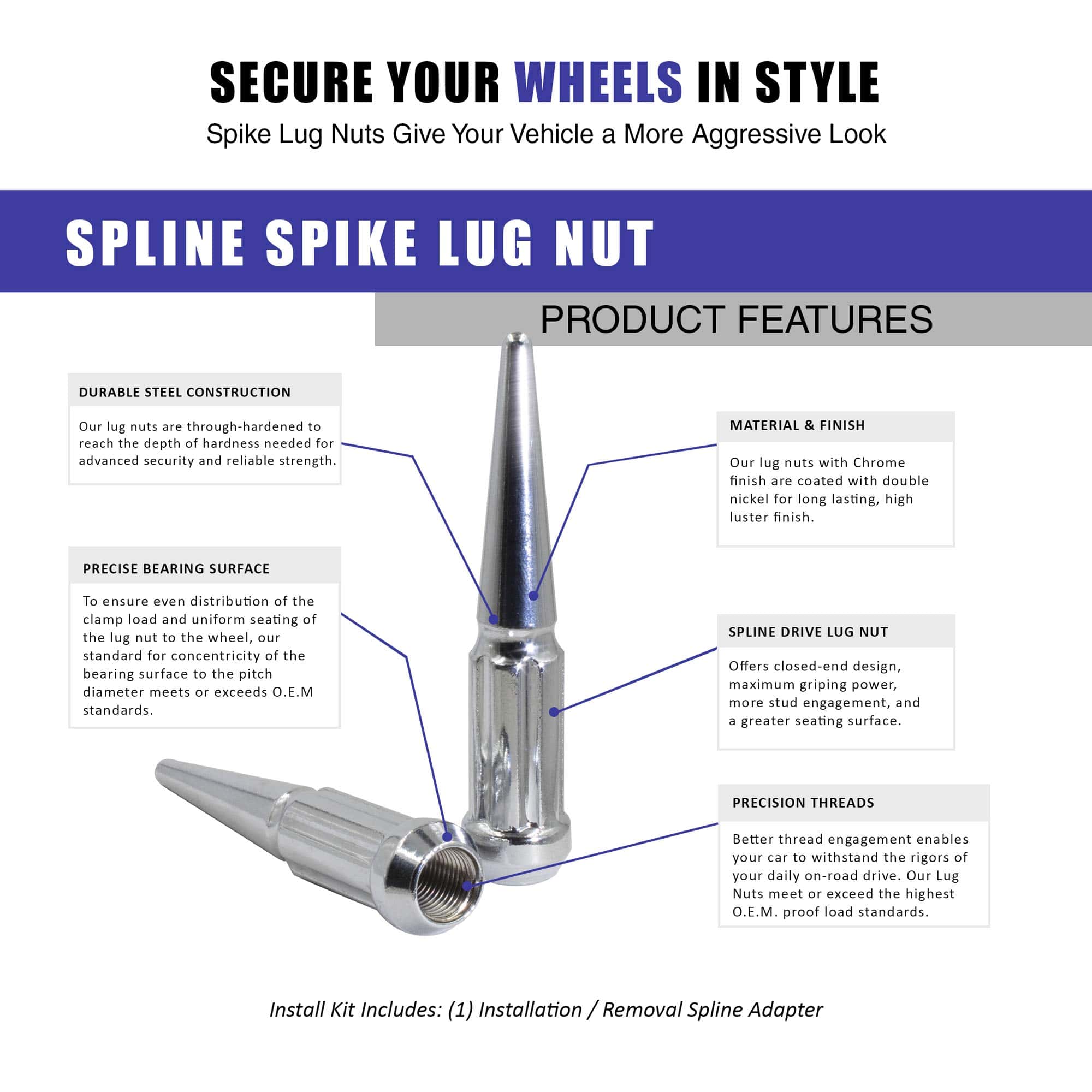 SECURE YOUR WHEELS IN STYLE

Spike Lug Nuts Give Your Vehicle a More Aggressive Look

SPLINE SPIKE LUG NUT

PRODUCT FEATURES

DURABLE STEEL CONSTRUCTION

Our lug nuts are through-hardened to reach the depth of hardness needed for advanced security and reliable strength.

PRECISE BEARING SURFACE

To ensure even distribution of the clamp load and uniform seating of the lug nut to the wheel, our standard for concentricity of the bearing surface to the pitch diameter meets or exceeds O.E.M standards.

MATERIAL & FINISH

Our lug nuts with Chrome finish are coated with double nickel for long lasting, high luster finish.

SPLINE DRIVE LUG NUT

Offers closed-end design, maximum griping power, more stud engagement, and a greater seating surface.

PRECISION THREADS

Better thread engagement enables your car to withstand the rigors of your daily on-road drive. Our Lug Nuts meet or exceed the highest O.E.M. proof load standards.

Install Kit Includes: (1) Installation / Removal Spline Adapter