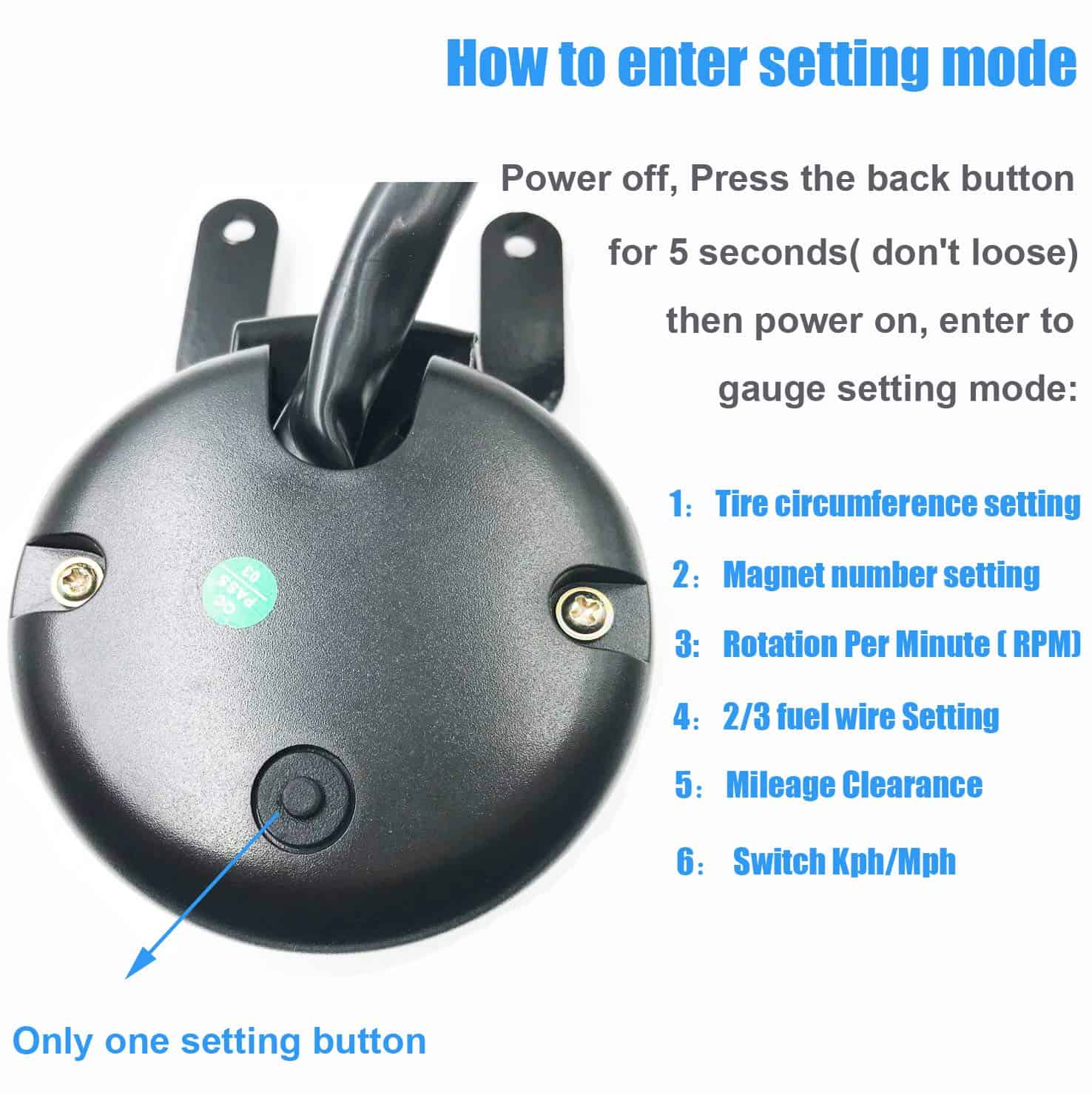 How to enter setting mode

Power off, Press the back button for 5 seconds( don't loose) then power on, enter to gauge setting mode:

QC PASS 03

1： Tire circumference setting

2： Magnet number setting

3: Rotation Per Minute ( RPM)

4： 2/3 fuel wire Setting

5： Mileage Clearance

6： Switch Kph/Mph

Only one setting button