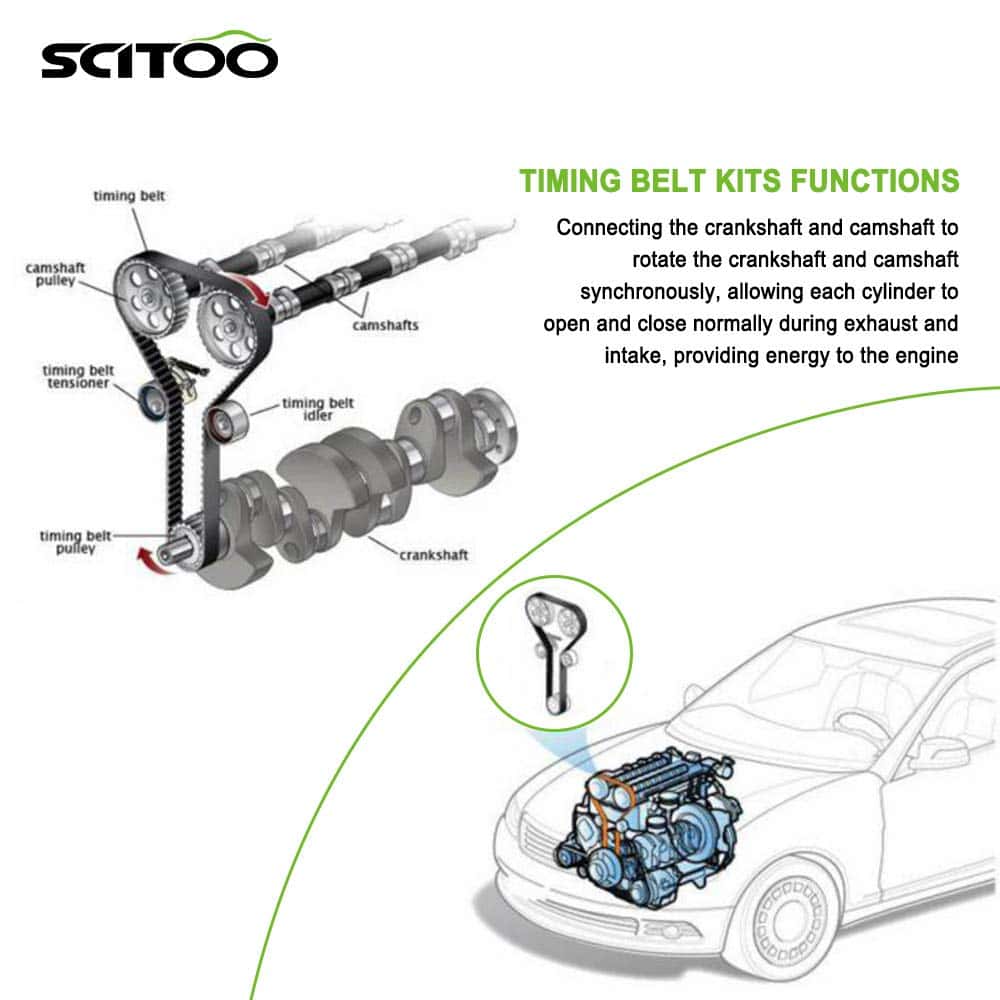 SCITOO

TIMING BELT KITS FUNCTIONS

Connecting the crankshaft and camshaft to rotate the crankshaft and camshaft synchronously, allowing each cylinder to open and close normally during exhaust and intake, providing energy to the engine

timing belt

camshaft pulley

camshafts

timing belt tensioner

timing belt idler

timing belt pulley

crankshaft