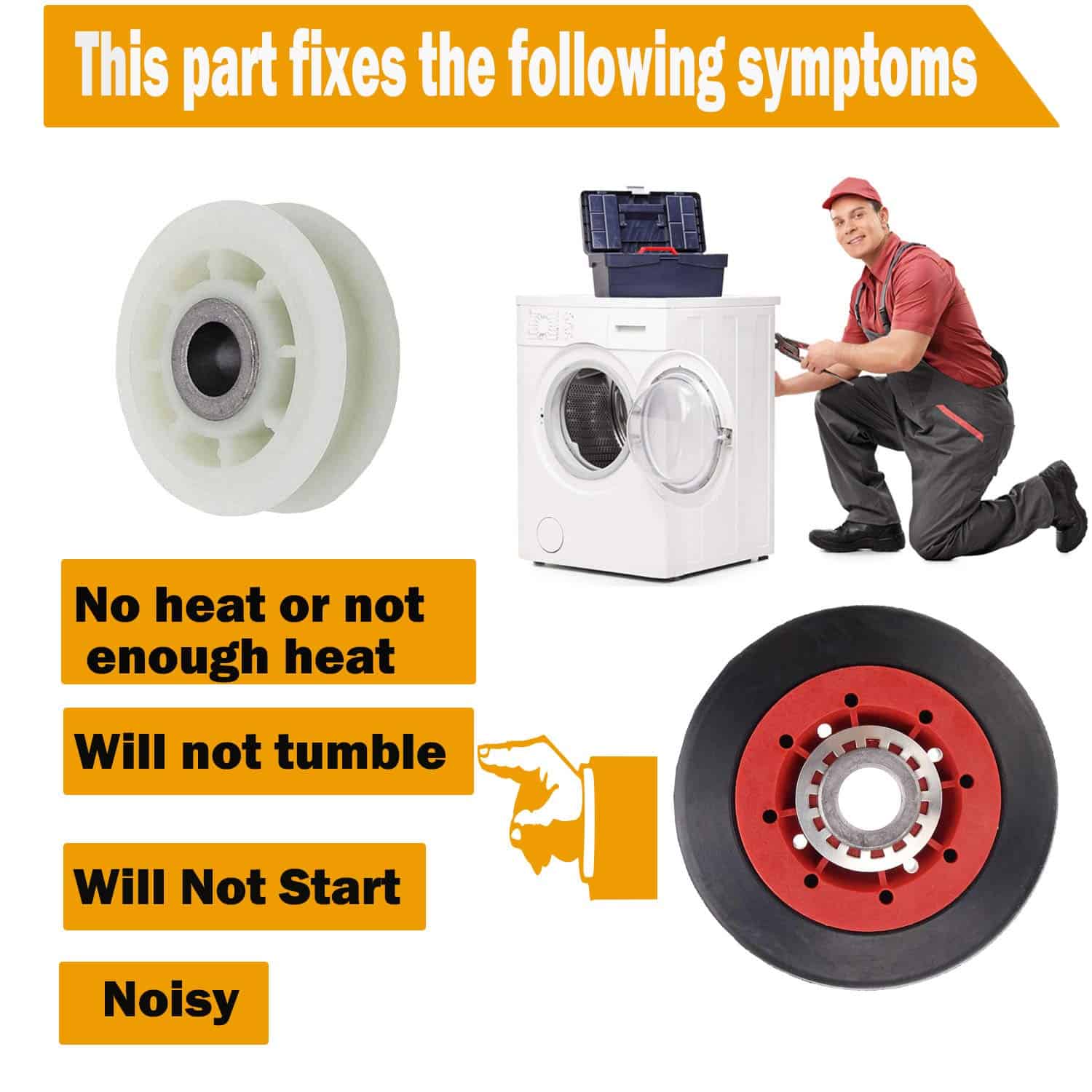 This part fixes the following symptoms

No heat or not enough heat

Will not tumble

Will Not Start

Noisy