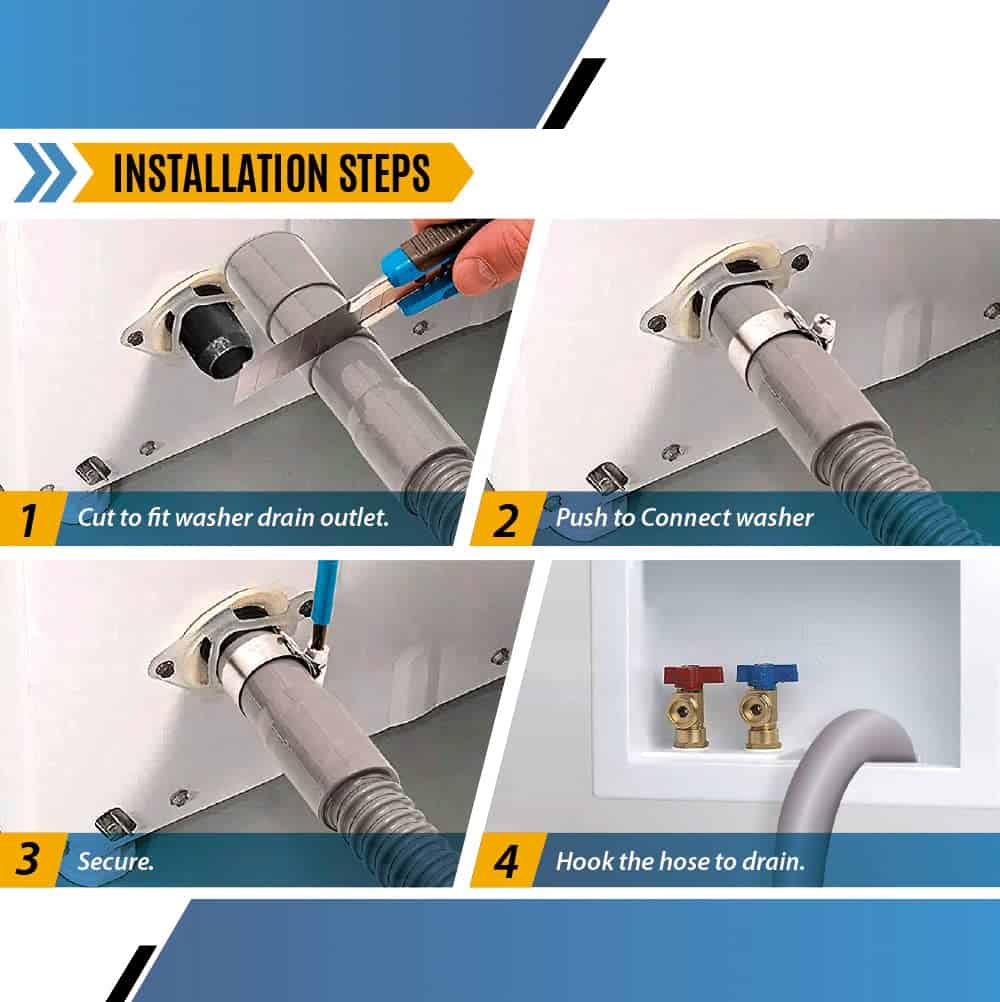 INSTALLATION STEPS

1 Cut to fit washer drain outlet.

2 Push to Connect washer

3 Secure.

4 Hook the hose to drain.