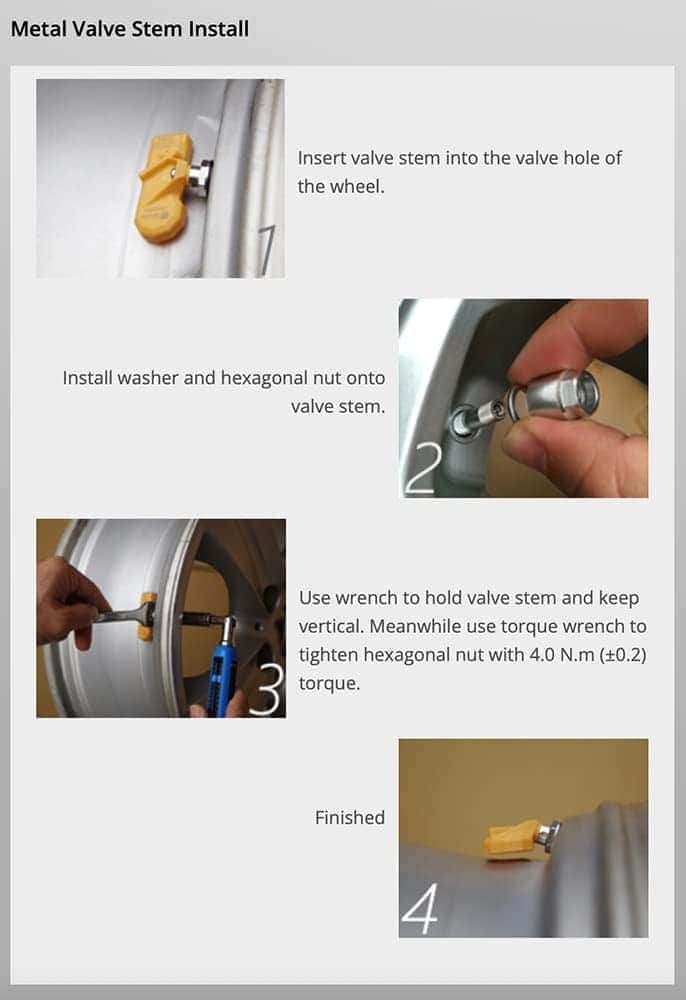 Metal Valve Stem Install

1

Insert valve stem into the valve hole of the wheel.

Install washer and hexagonal nut onto valve stem.

2

3

Use wrench to hold valve stem and keep vertical. Meanwhile use torque wrench to tighten hexagonal nut with 4.0 N.m (±0.2) torque.

Finished

4