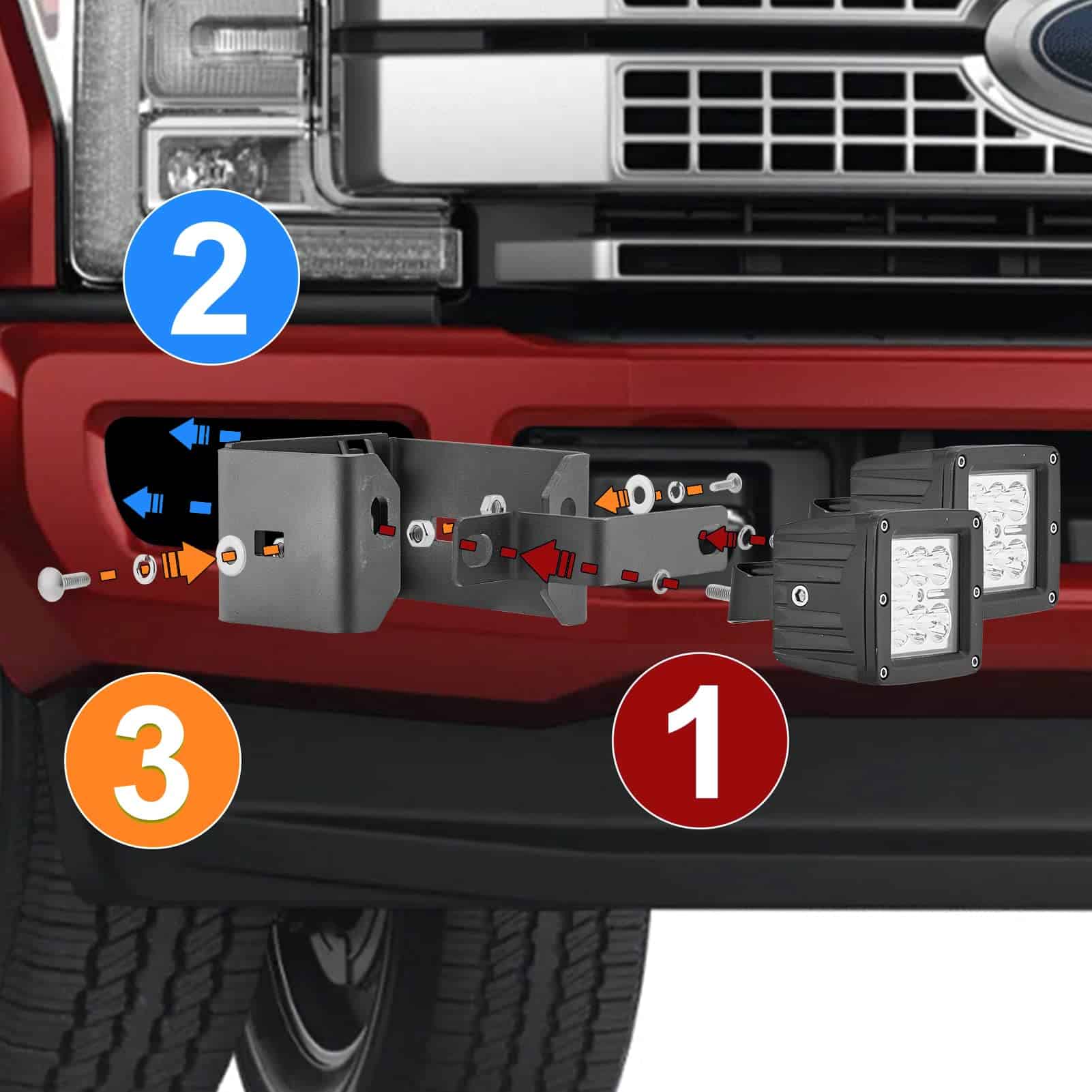 2

3

1