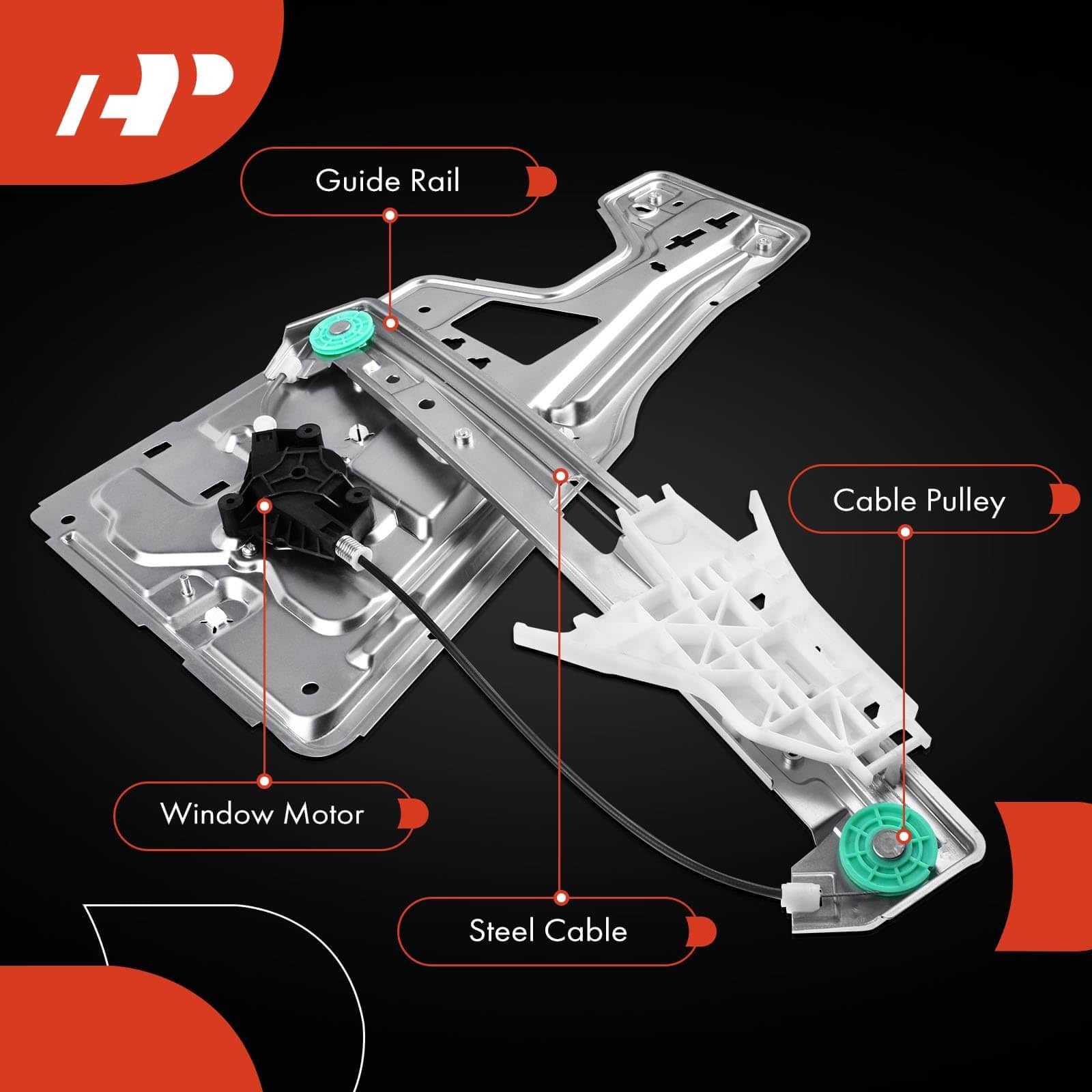 Guide Rail

Cable Pulley

Window Motor

Steel Cable