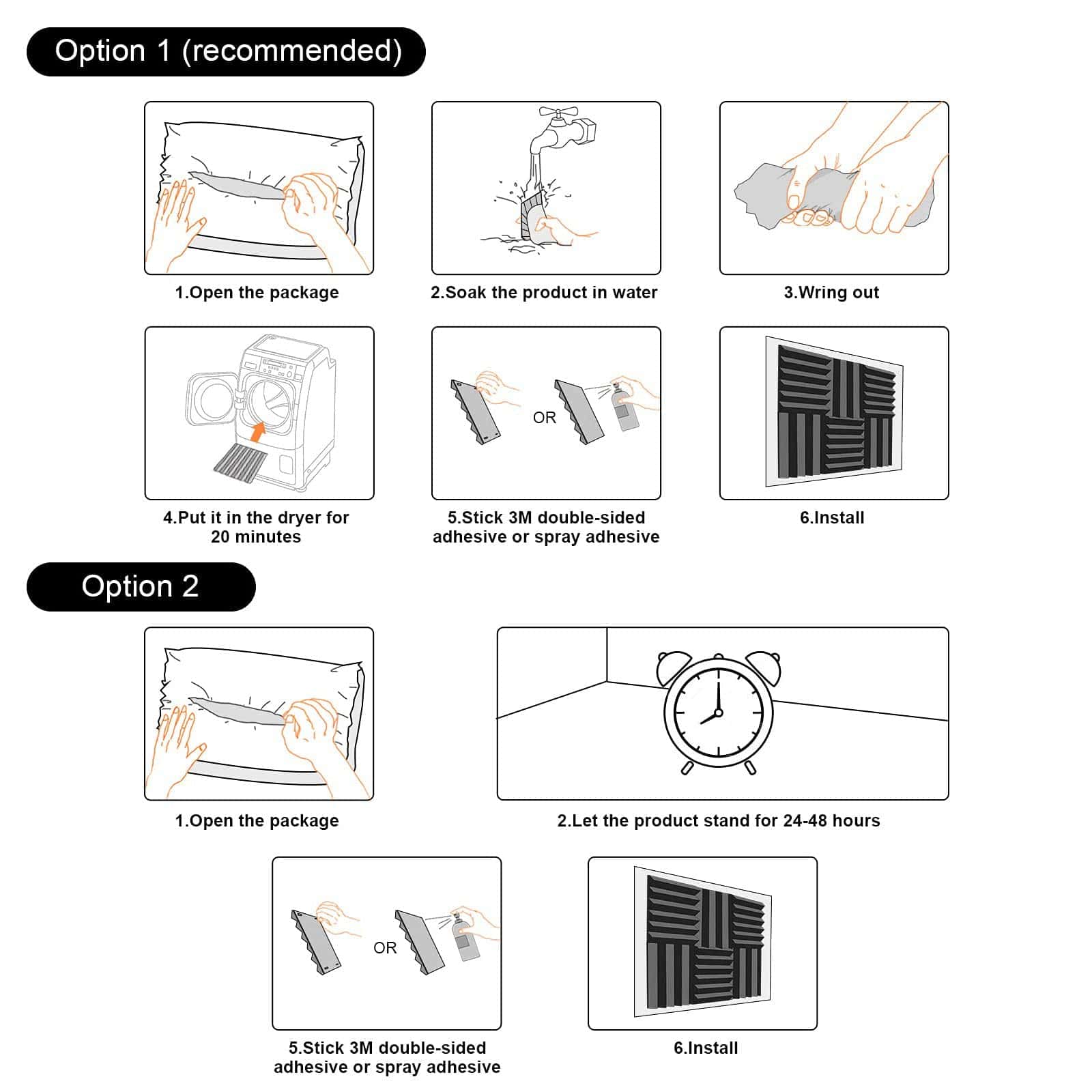 Option 1 (recommended)

1.Open the package

2.Soak the product in water

3.Wring out

4.Put it in the dryer for 20 minutes

OR

5.Stick 3M double-sided adhesive or spray adhesive

6.Install

Option 2

1.Open the package

2.Let the product stand for 24-48 hours

OR

5.Stick 3M double-sided adhesive or spray adhesive

6.Install