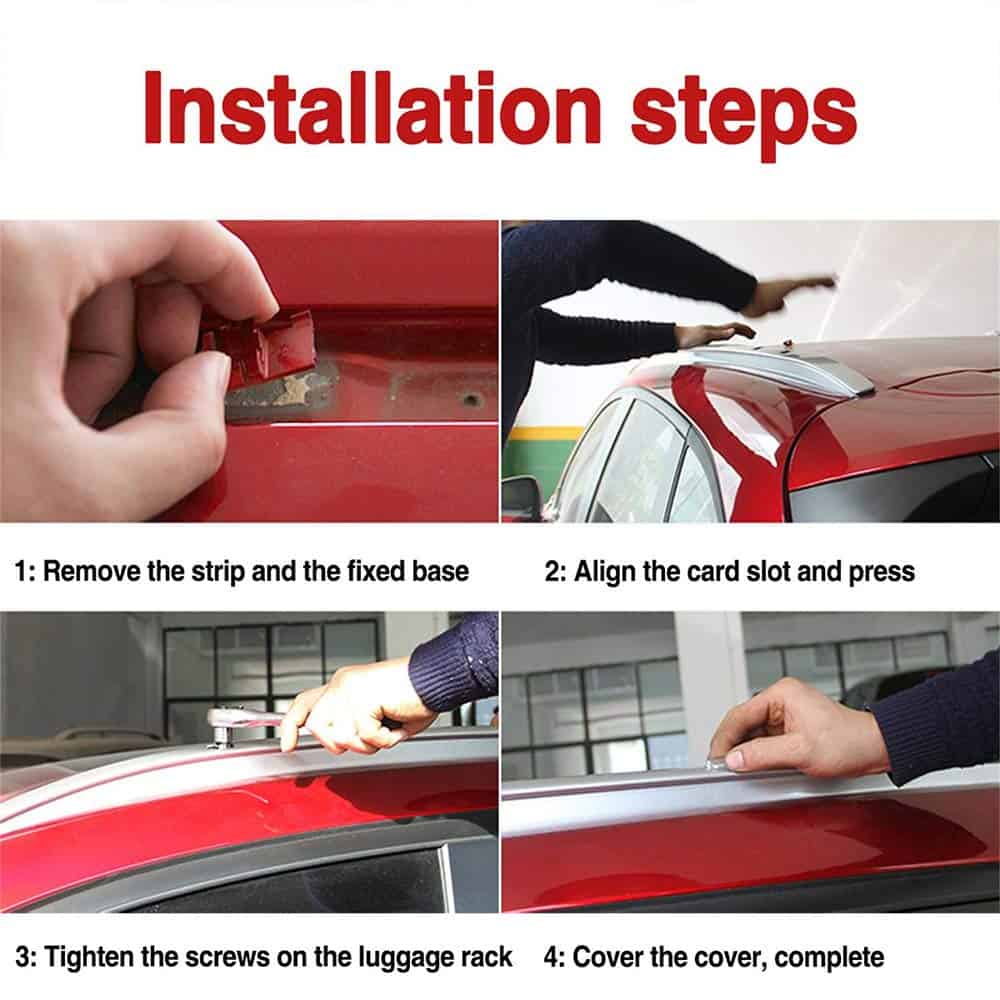 Installation steps

1: Remove the strip and the fixed base

2: Align the card slot and press

3: Tighten the screws on the luggage rack

4: Cover the cover, complete