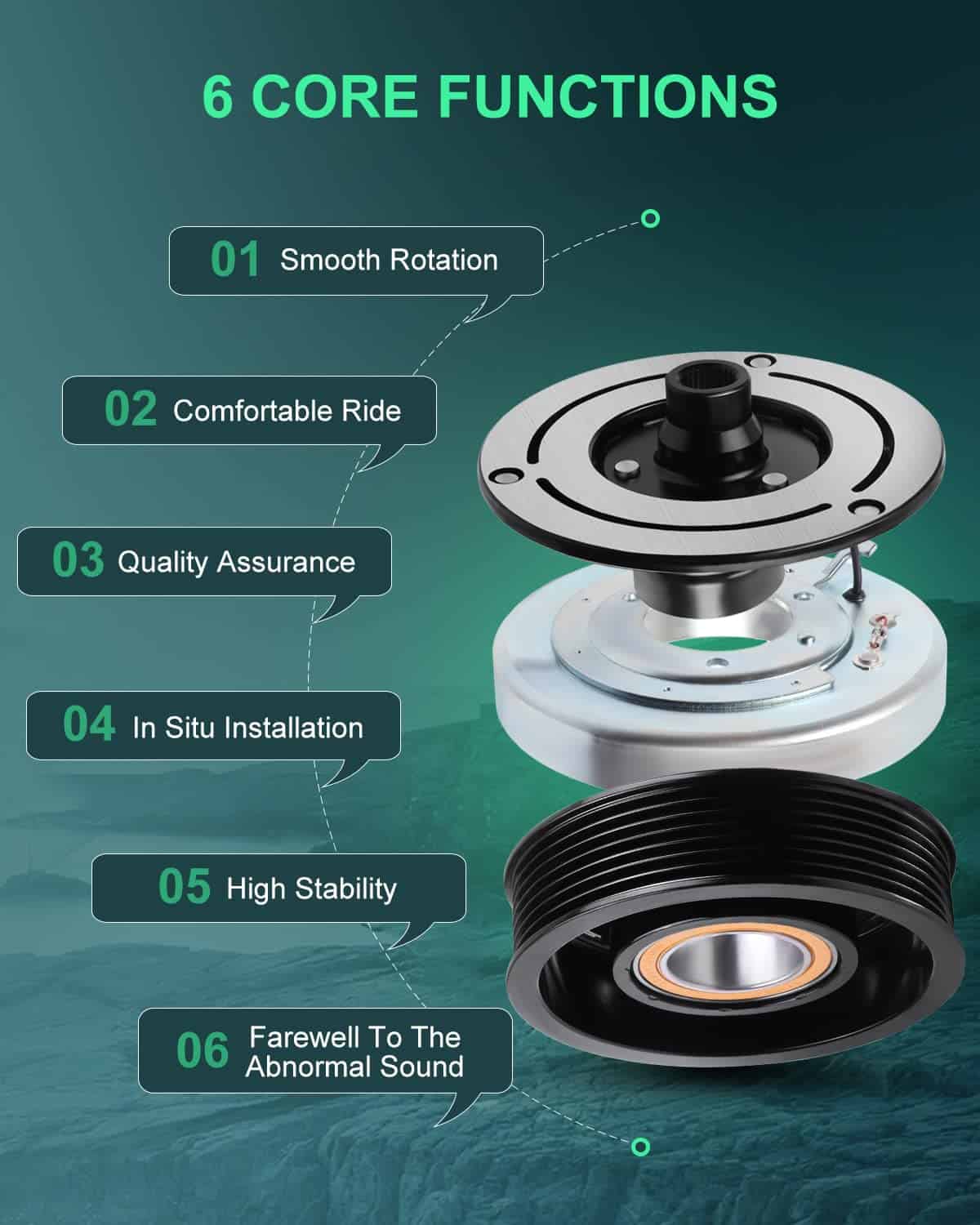 6 CORE FUNCTIONS

01 Smooth Rotation

02 Comfortable Ride

03 Quality Assurance

04 In Situ Installation

05 High Stability

06 Farewell To The Abnormal Sound