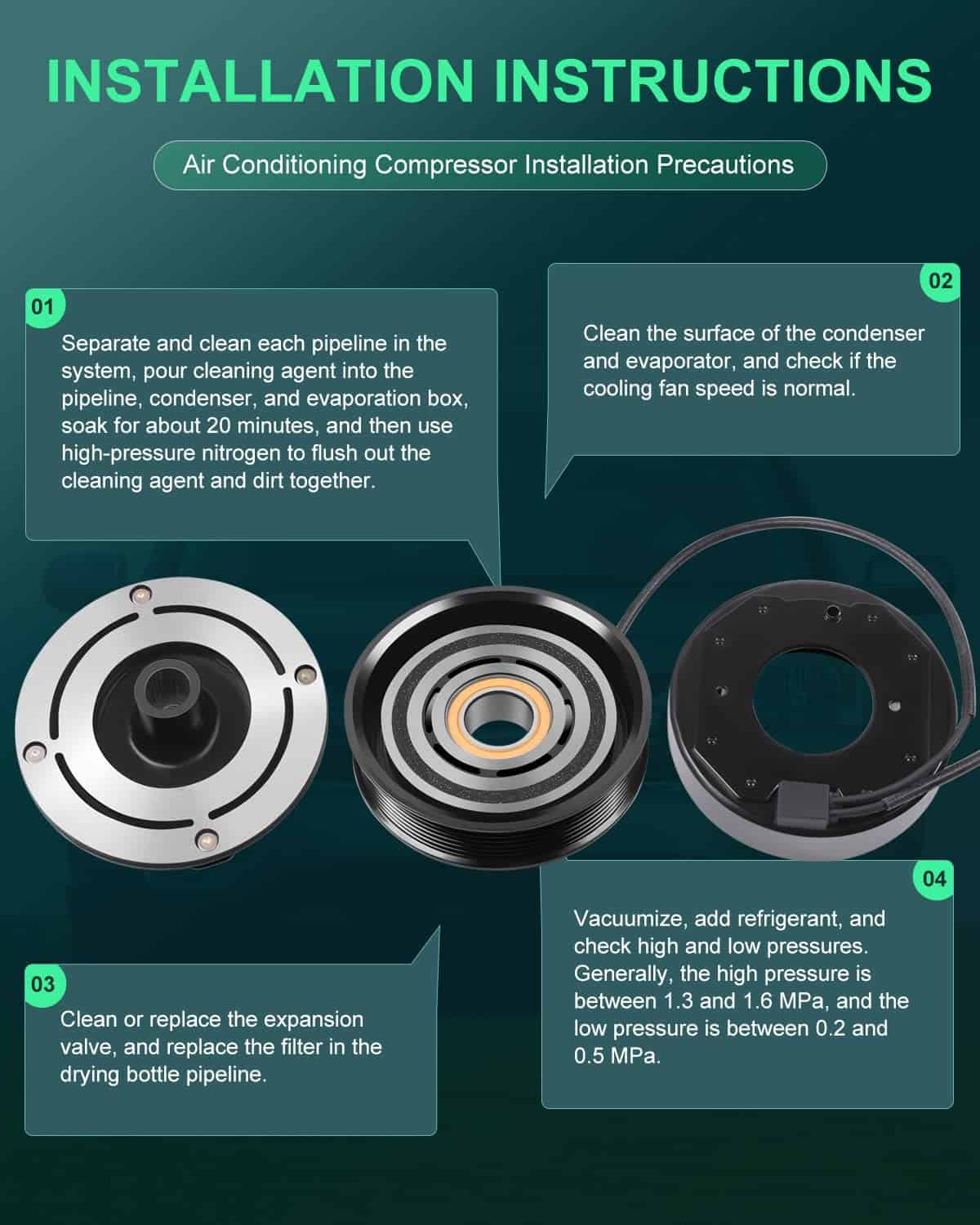 INSTALLATION INSTRUCTIONS

Air Conditioning Compressor Installation Precautions

01

Separate and clean each pipeline in the system, pour cleaning agent into the pipeline, condenser, and evaporation box, soak for about 20 minutes, and then use high-pressure nitrogen to flush out the cleaning agent and dirt together.

02

Clean the surface of the condenser and evaporator, and check if the cooling fan speed is normal.

03

Clean or replace the expansion valve, and replace the filter in the drying bottle pipeline.

04

Vacuumize, add refrigerant, and check high and low pressures. Generally, the high pressure is between 1.3 and 1.6 MPa, and the low pressure is between 0.2 and 0.5 MPa.