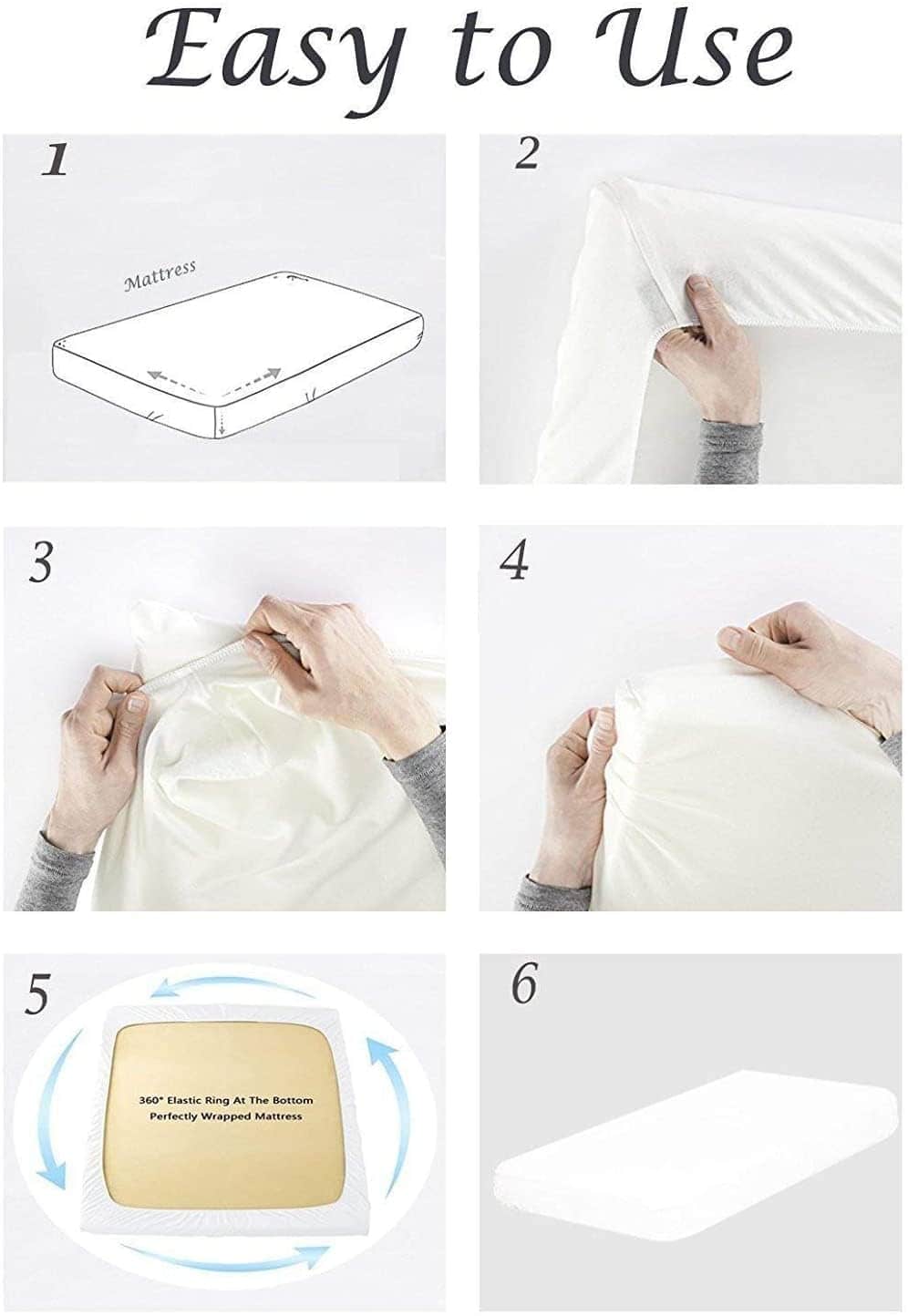 Easy to Use

1

Mattress

2

3

4

5

360° Elastic Ring At The Bottom
Perfectly Wrapped Mattress

6