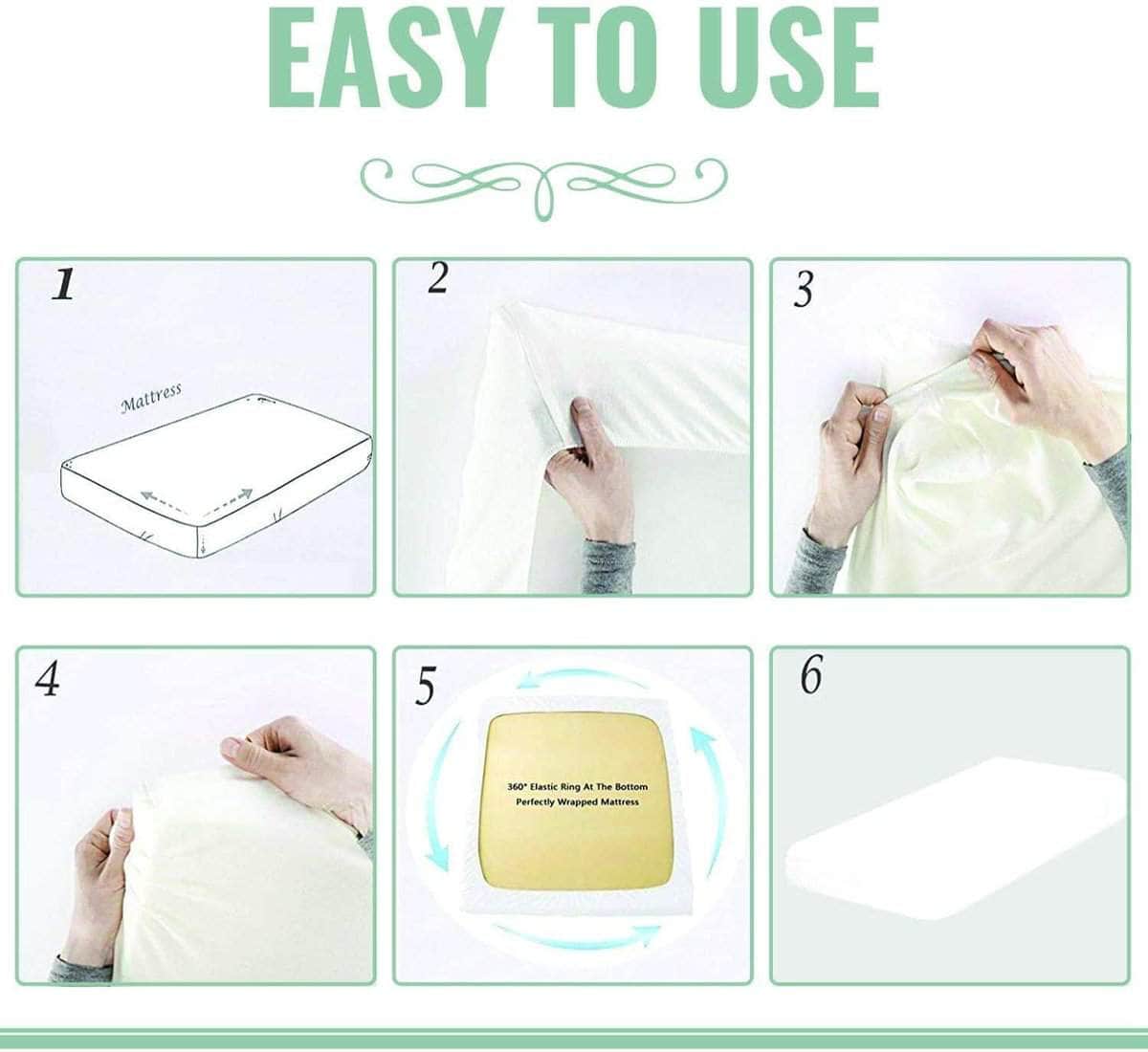 EASY TO USE

1

Mattress

2

3

4

5

360° Elastic Ring At The Bottom
Perfectly Wrapped Mattress

6