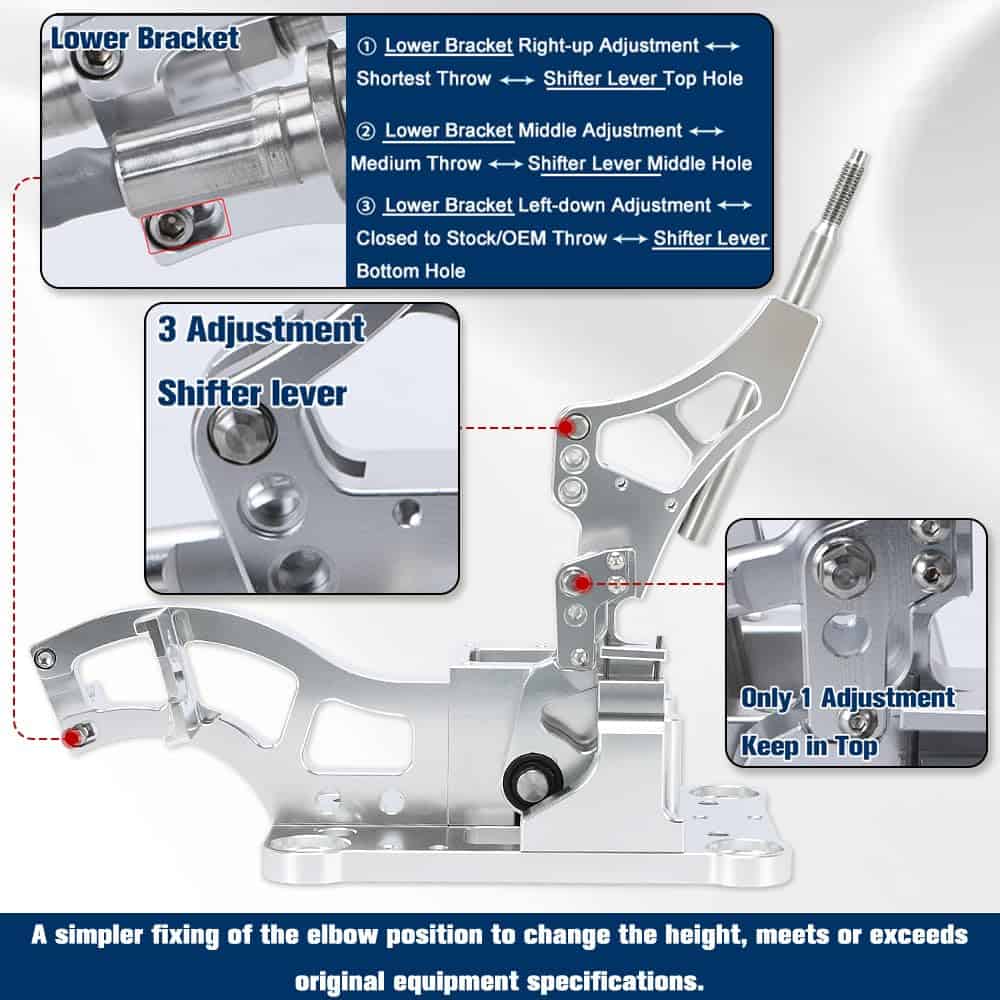 Lower Bracket

① Lower Bracket Right-up Adjustment ⟷ Shortest Throw ⟷ Shifter Lever Top Hole

② Lower Bracket Middle Adjustment ⟷ Medium Throw ⟷ Shifter Lever Middle Hole

③ Lower Bracket Left-down Adjustment ⟷ Closed to Stock/OEM Throw ⟷ Shifter Lever Bottom Hole

3 Adjustment

Shifter lever

Only 1 Adjustment

Keep in Top

A simpler fixing of the elbow position to change the height, meets or exceeds original equipment specifications.