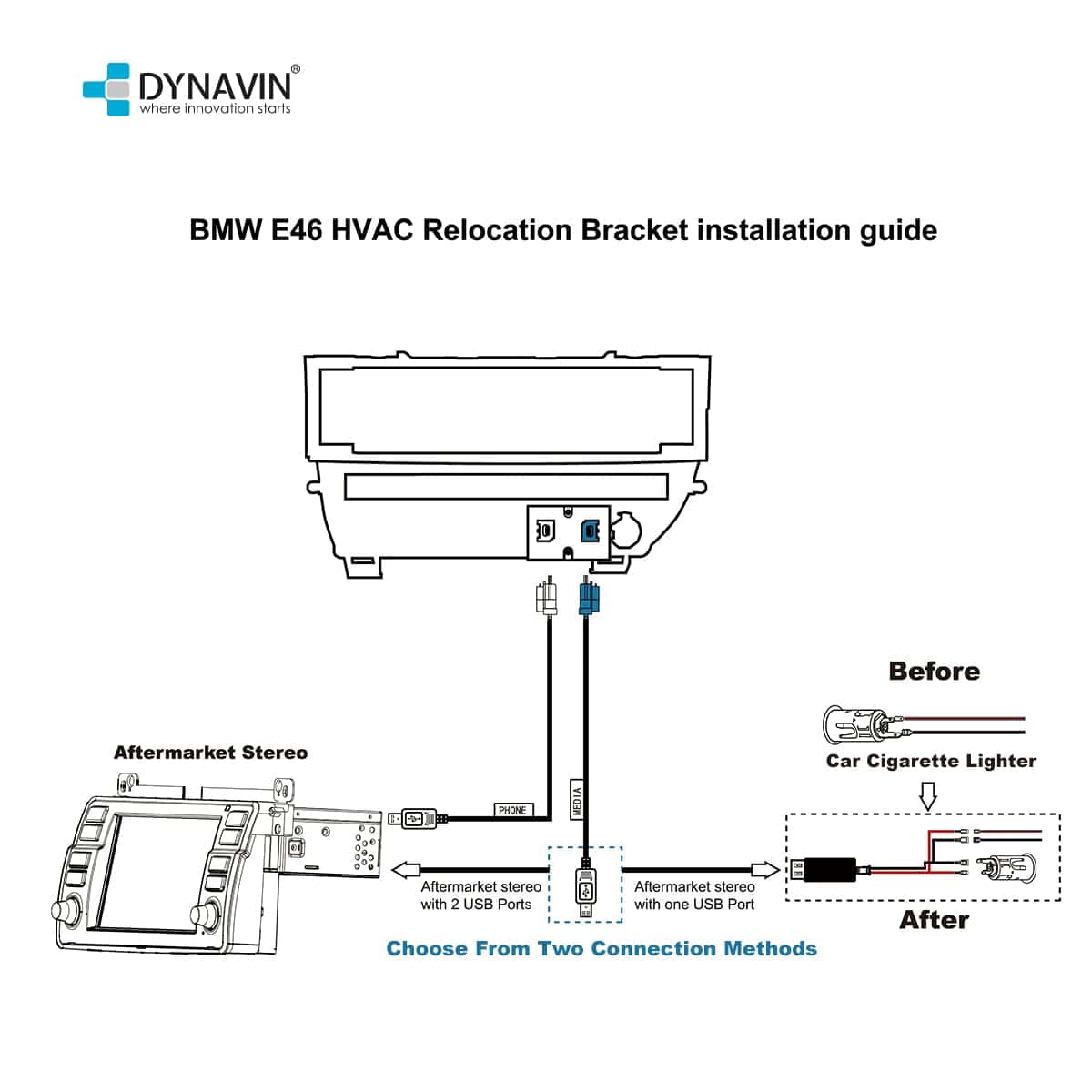 DYNAVIN®
where innovation starts

BMW E46 HVAC Relocation Bracket installation guide

Before

Car Cigarette Lighter

Aftermarket Stereo

PHONE

MEDIA

Aftermarket stereo with 2 USB Ports

Aftermarket stereo with one USB Port

After

Choose From Two Connection Methods