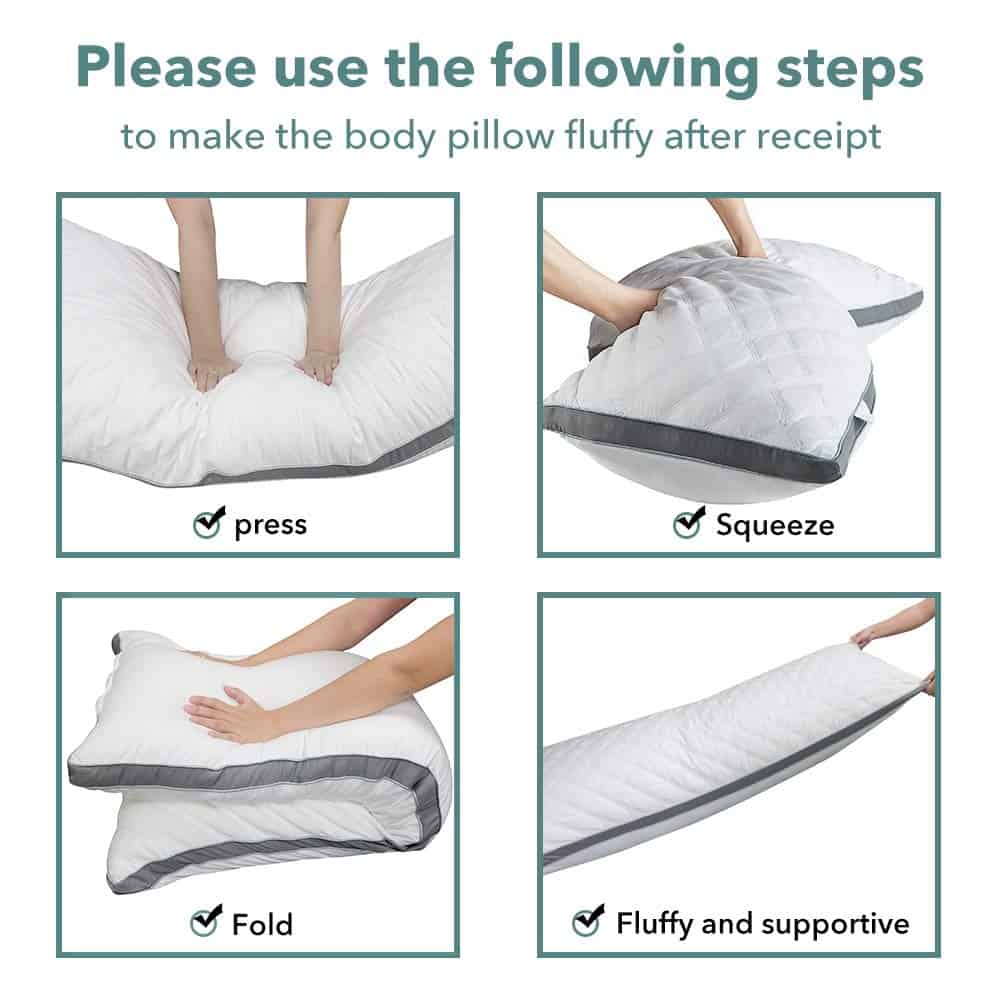 Please use the following steps
to make the body pillow fluffy after receipt

press

Squeeze

Fold

Fluffy and supportive