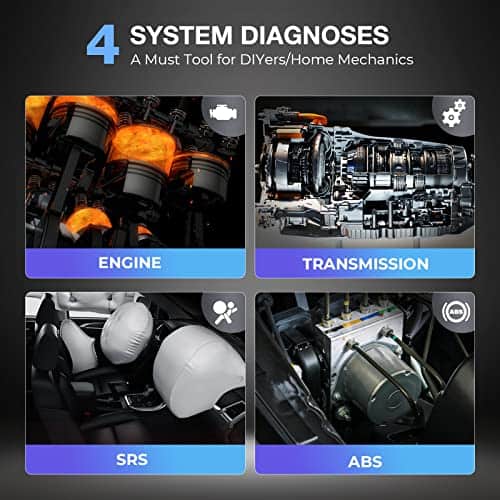 4 SYSTEM DIAGNOSES
A Must Tool for DIYers/Home Mechanics

ENGINE

TRANSMISSION

SRS

ABS

ABS