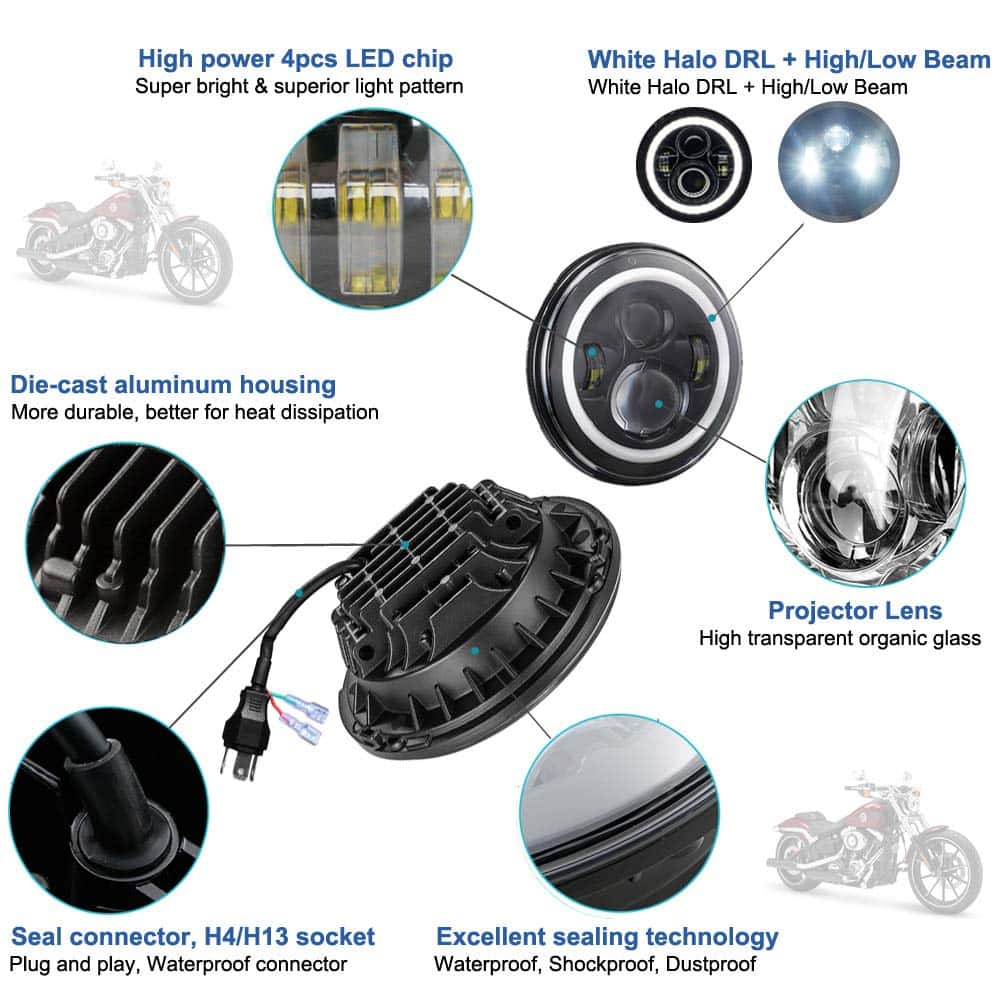 High power 4pcs LED chip
Super bright & superior light pattern

White Halo DRL + High/Low Beam
White Halo DRL + High/Low Beam

Die-cast aluminum housing
More durable, better for heat dissipation

Projector Lens
High transparent organic glass

Seal connector, H4/H13 socket
Plug and play, Waterproof connector

Excellent sealing technology
Waterproof, Shockproof, Dustproof