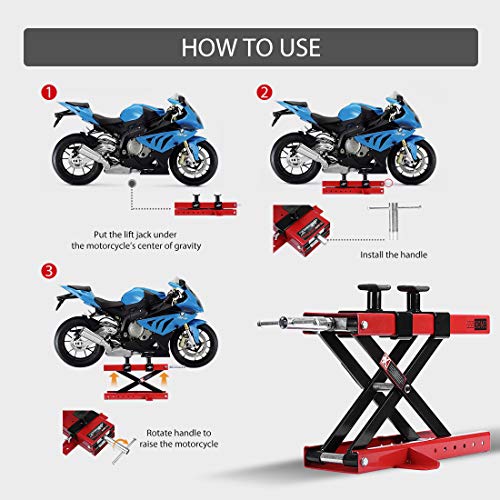 HOW TO USE

1

Put the lift jack under the motorcycle's center of gravity

2

Install the handle

3

Rotate handle to raise the motorcycle