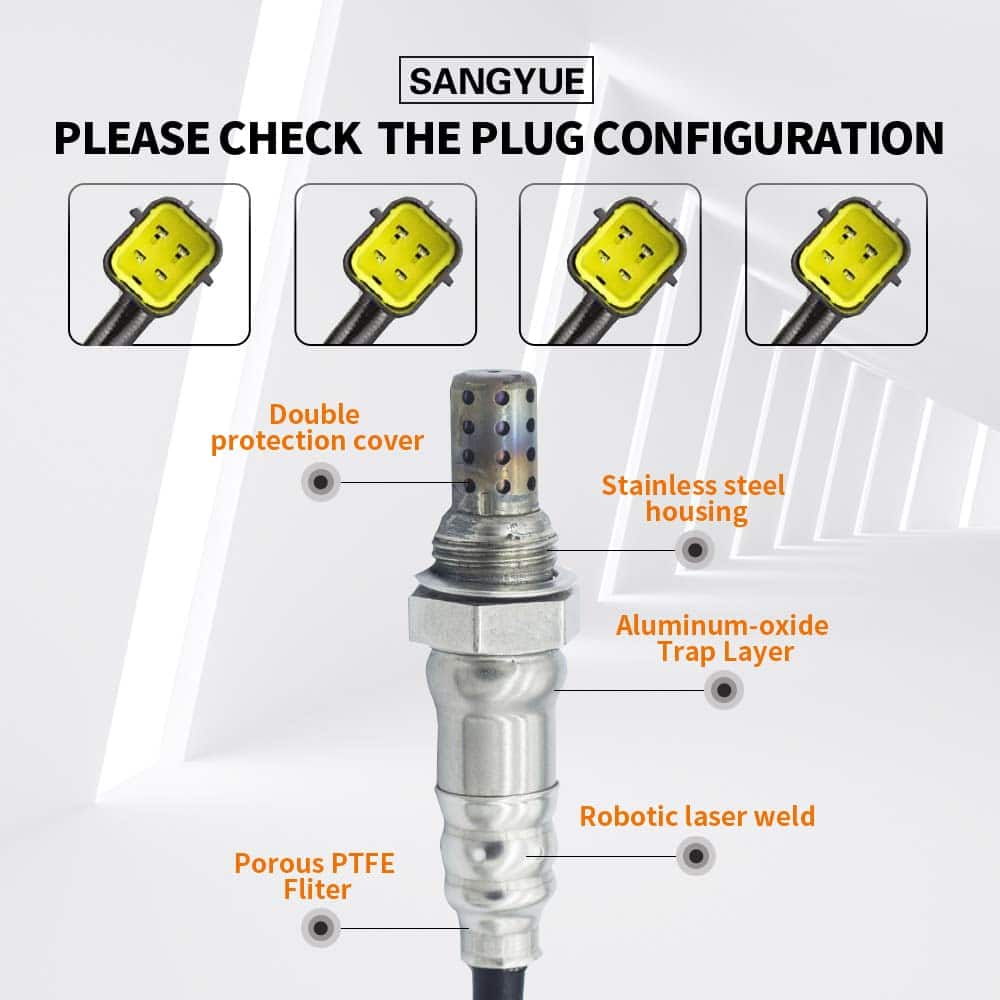 SANGYUE

PLEASE CHECK THE PLUG CONFIGURATION

Double protection cover

Stainless steel housing

Aluminum-oxide Trap Layer

Robotic laser weld

Porous PTFE Fliter