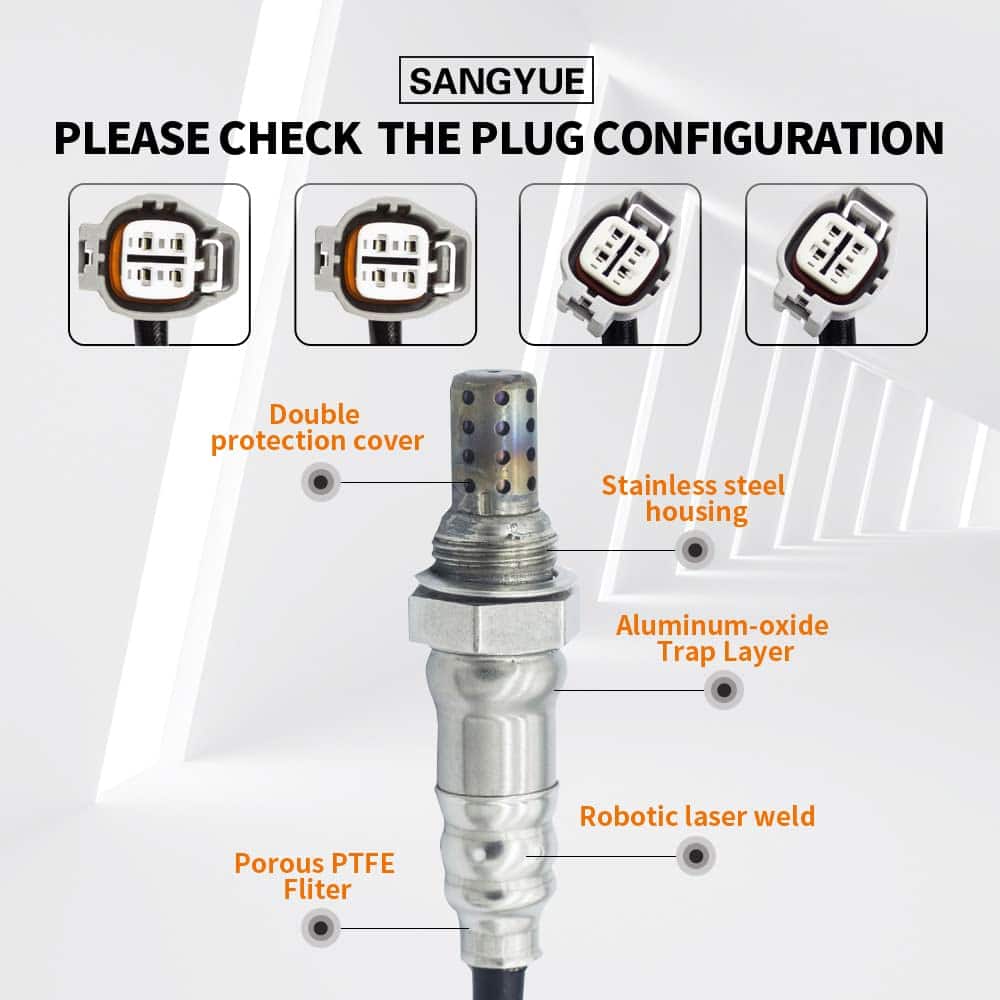 SANGYUE

PLEASE CHECK THE PLUG CONFIGURATION

Double protection cover

Stainless steel housing

Aluminum-oxide Trap Layer

Robotic laser weld

Porous PTFE Fliter