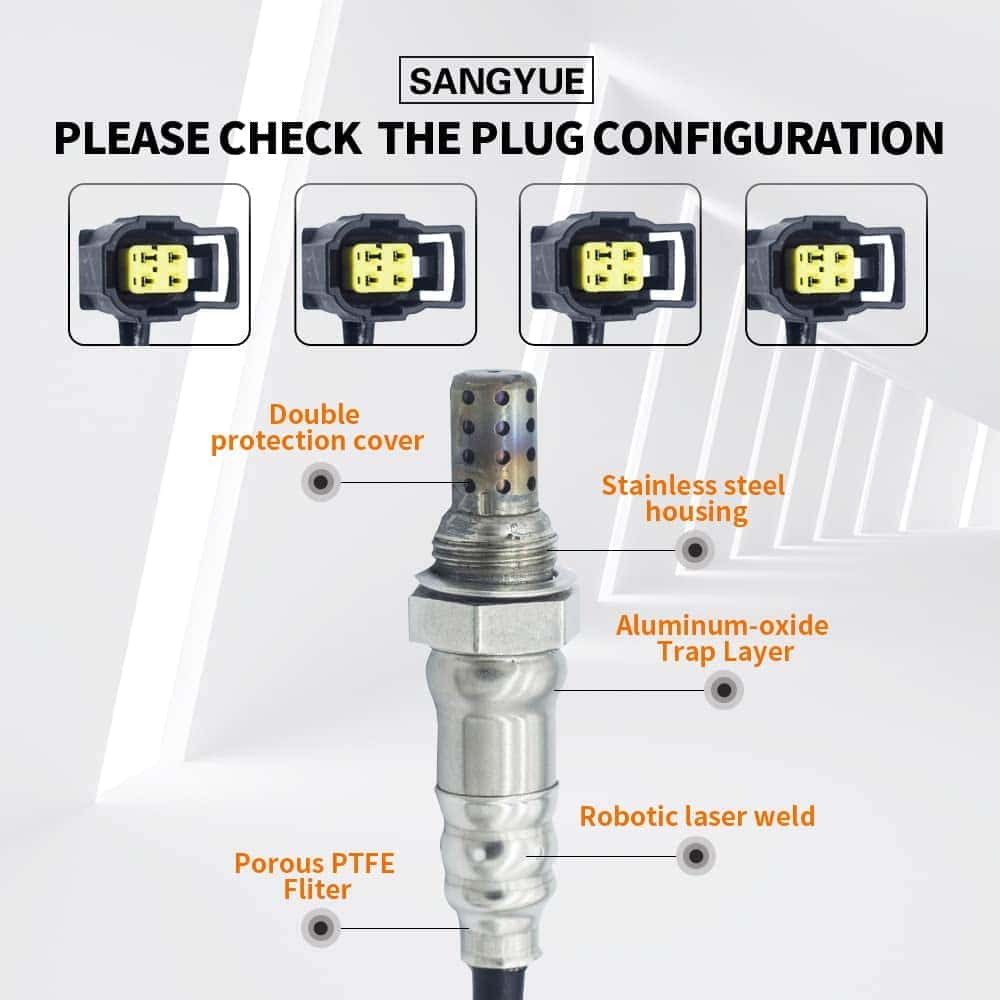 SANGYUE

PLEASE CHECK THE PLUG CONFIGURATION

Double protection cover

Stainless steel housing

Aluminum-oxide Trap Layer

Robotic laser weld

Porous PTFE Fliter