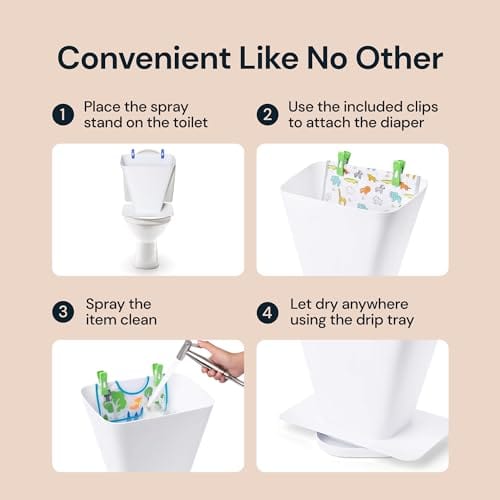 Convenient Like No Other

1 Place the spray stand on the toilet

2 Use the included clips to attach the diaper

3 Spray the item clean

4 Let dry anywhere using the drip tray