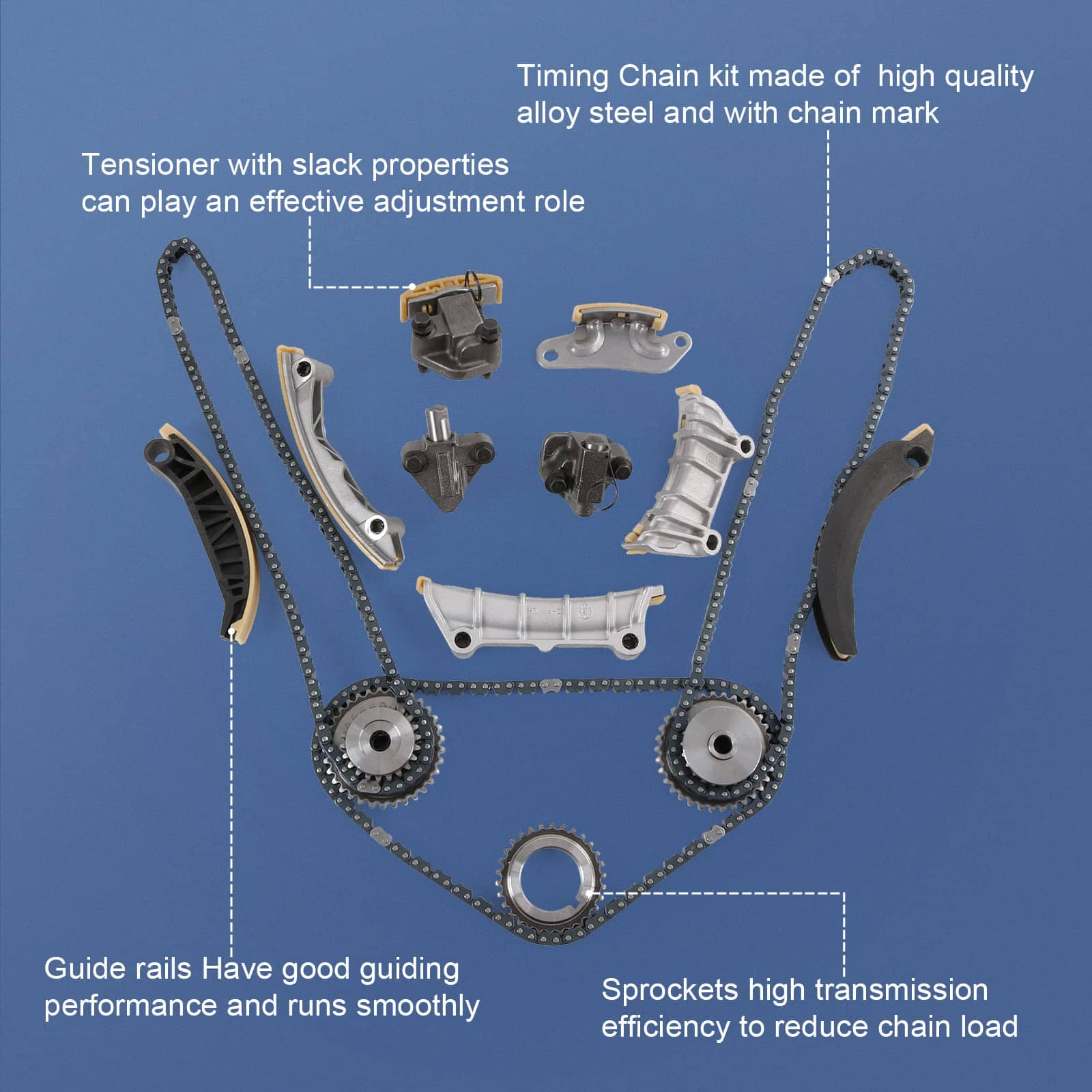 Timing Chain kit made of  high quality alloy steel and with chain mark

Tensioner with slack properties can play an effective adjustment role

Guide rails Have good guiding performance and runs smoothly

Sprockets high transmission efficiency to reduce chain load