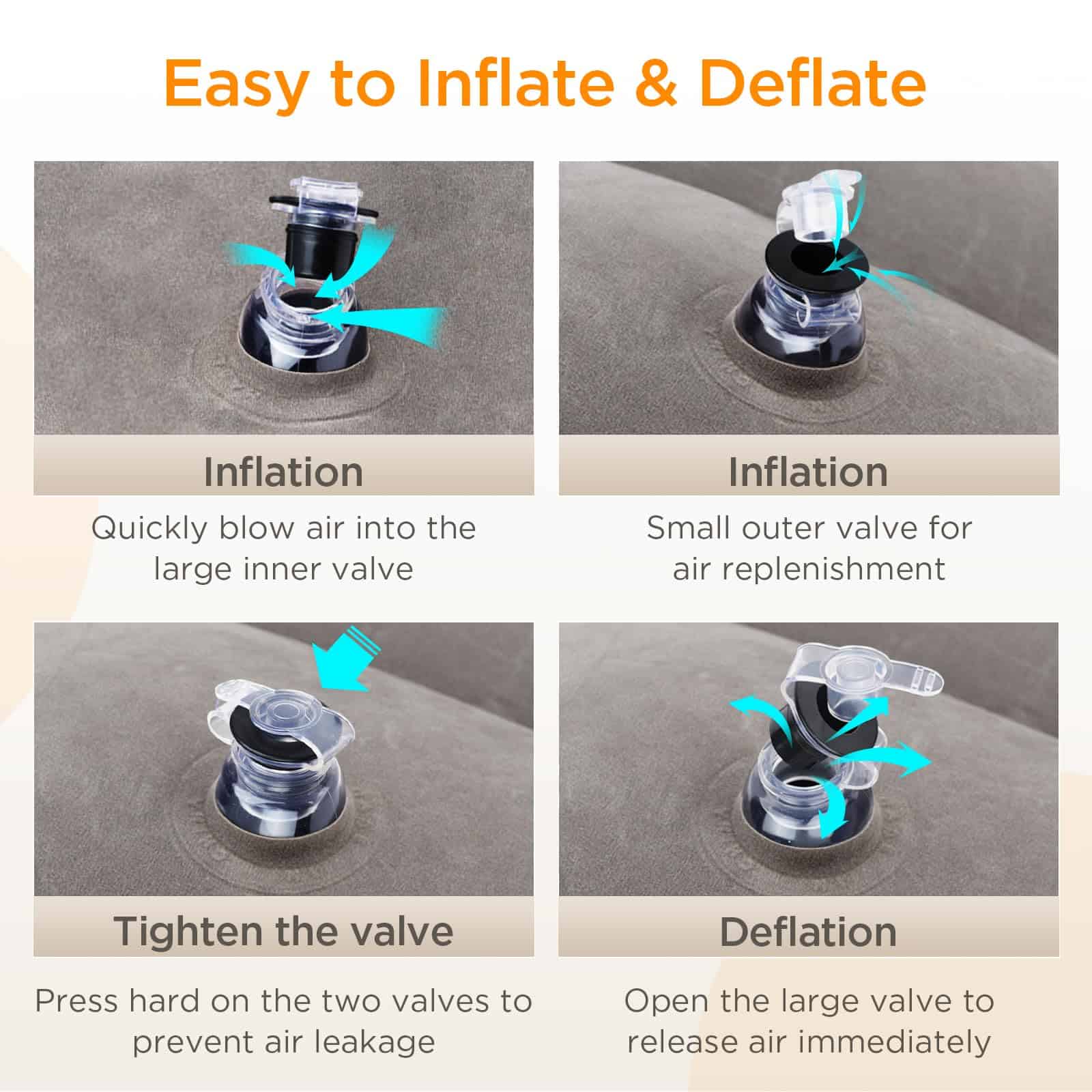 Easy to Inflate & Deflate

Inflation

Quickly blow air into the large inner valve

Inflation

Small outer valve for air replenishment

Tighten the valve

Press hard on the two valves to prevent air leakage

Deflation

Open the large valve to release air immediately