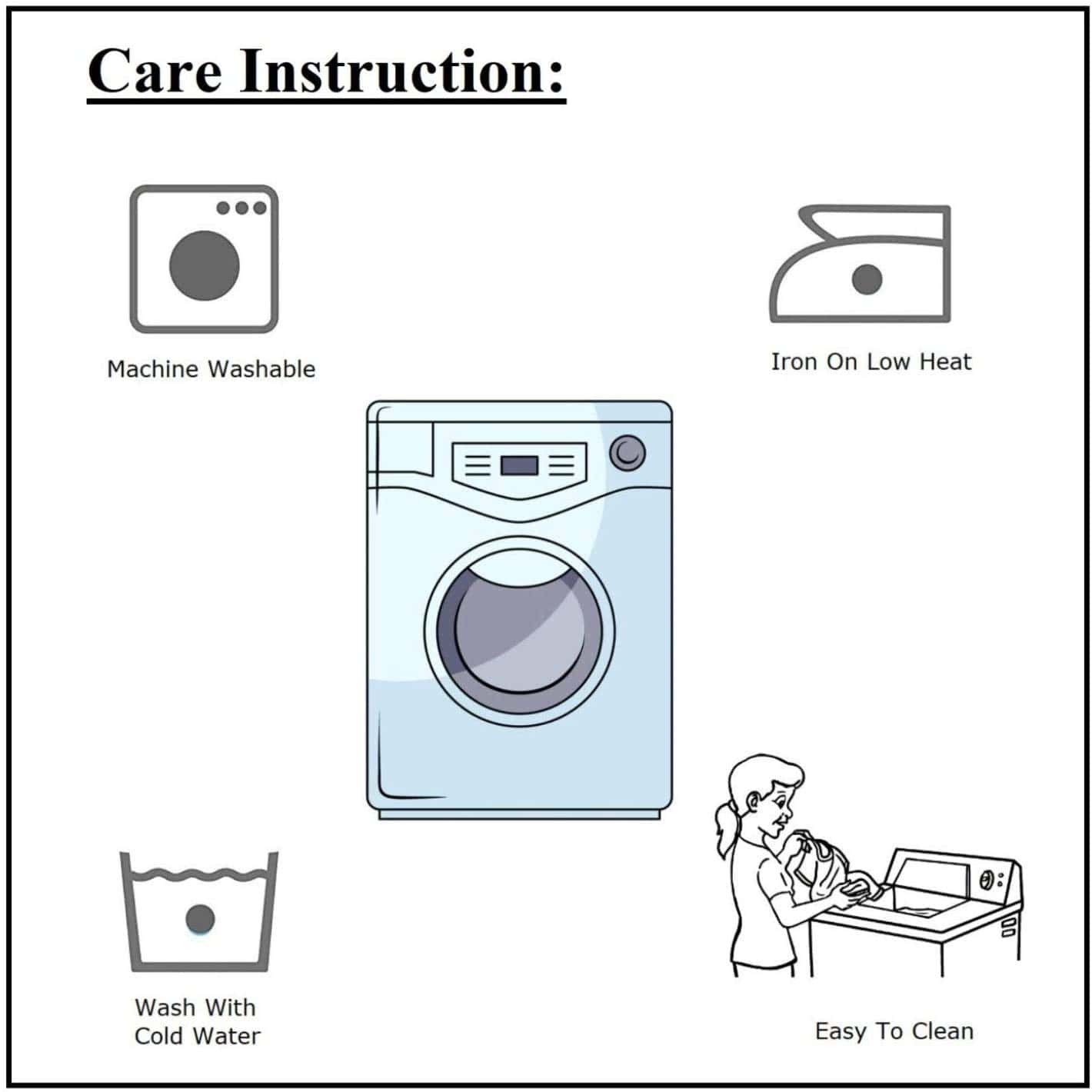 Care Instruction:

Machine Washable

Iron On Low Heat

Wash With
Cold Water

Easy To Clean