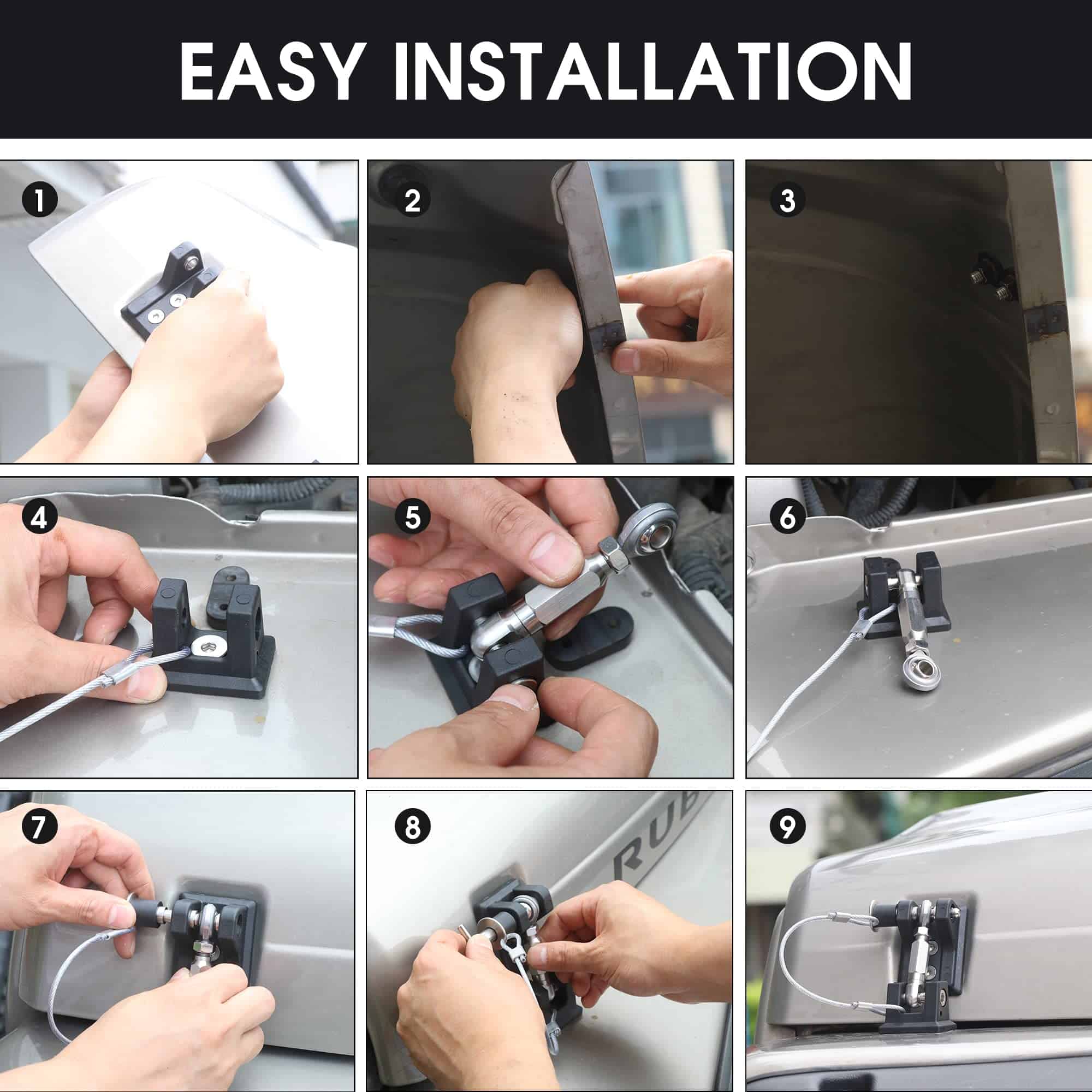 EASY INSTALLATION

1

2

3

4

5

6

7

8

RUB

9