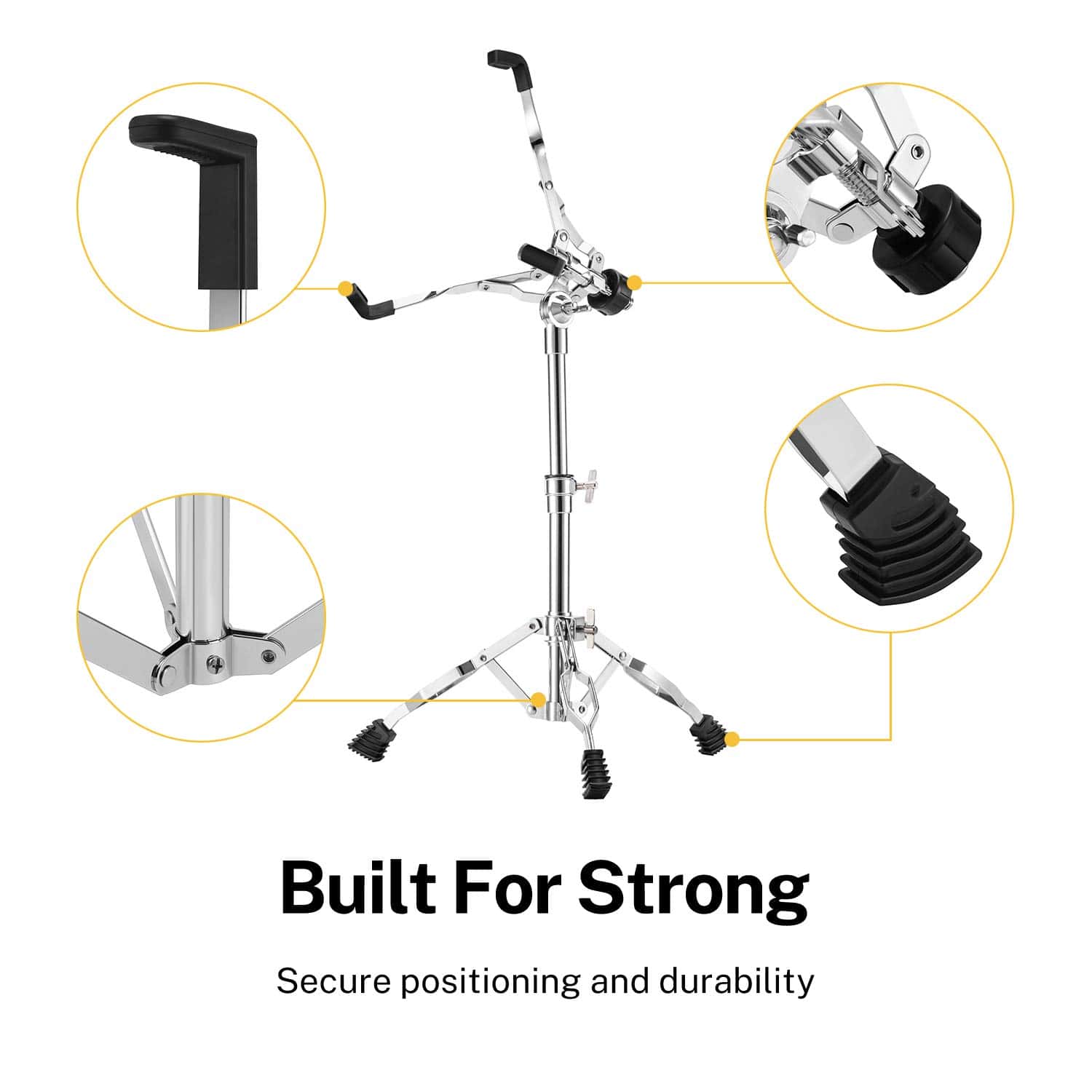 Built For Strong

Secure positioning and durability