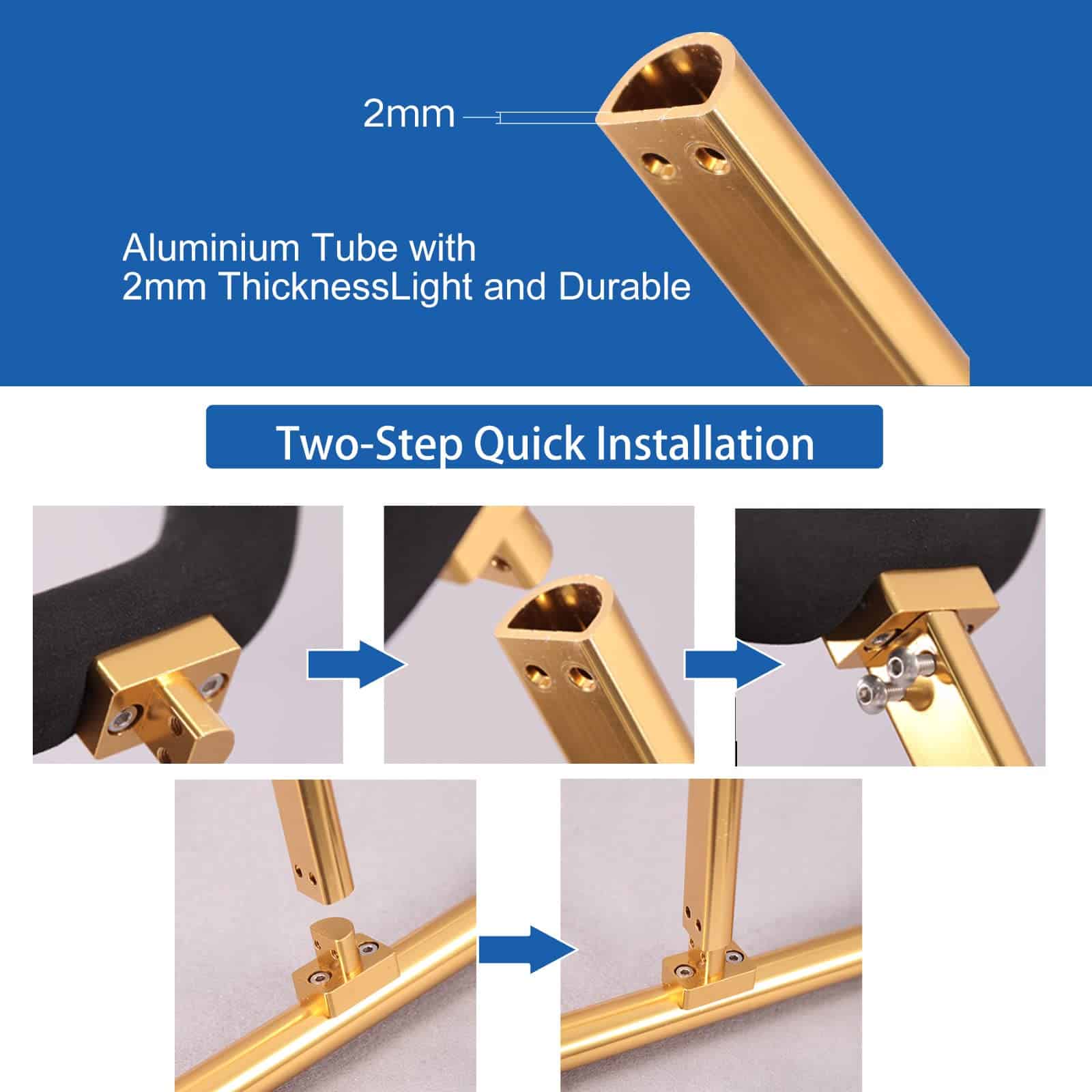 2mm

Aluminium Tube with
2mm ThicknessLight and Durable

Two-Step Quick Installation