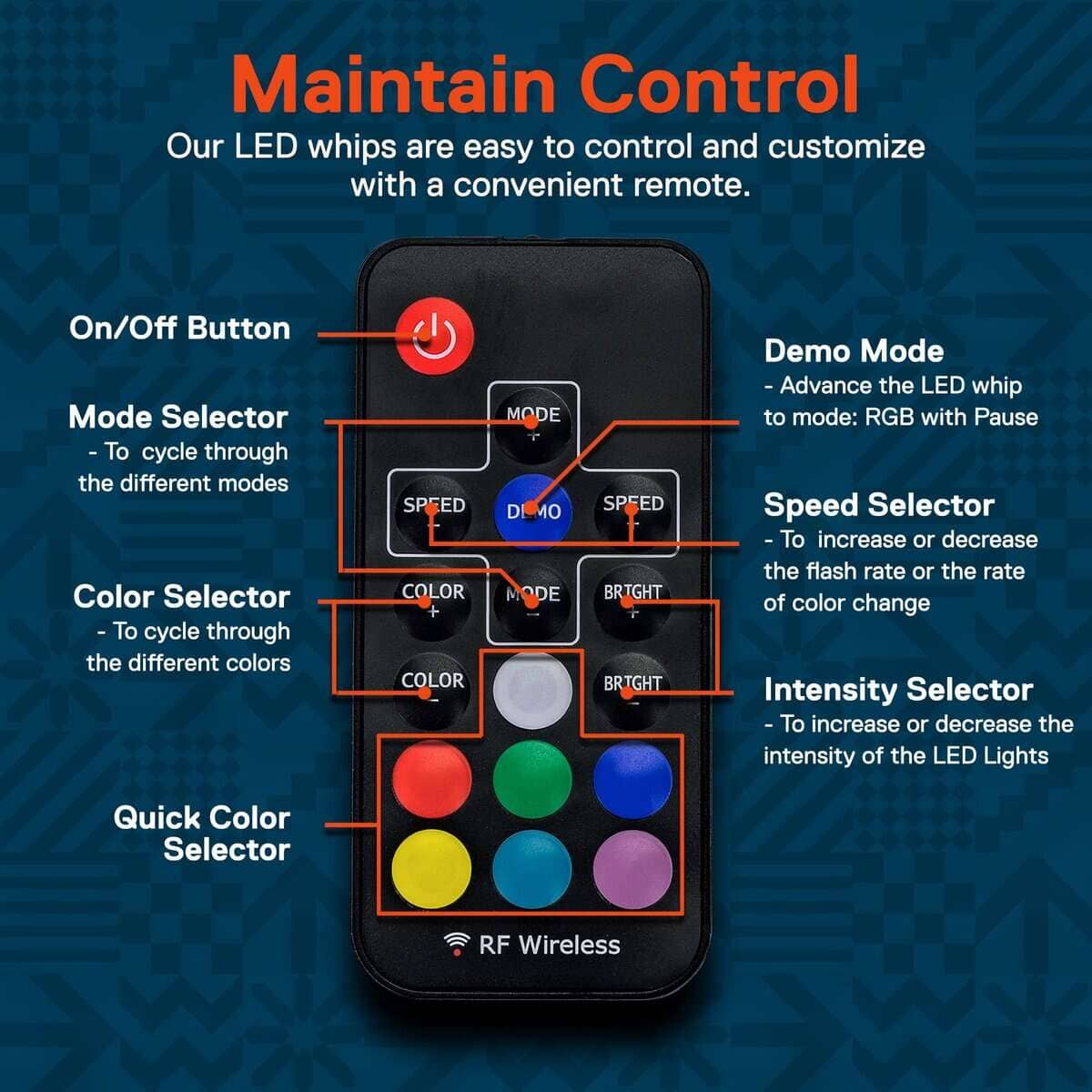 Maintain Control

Our LED whips are easy to control and customize with a convenient remote.

On/Off Button

Mode Selector
- To cycle through the different modes

Color Selector
- To cycle through the different colors

Quick Color Selector

Demo Mode
- Advance the LED whip to mode: RGB with Pause

Speed Selector
- To increase or decrease the flash rate or the rate of color change

Intensity Selector
- To increase or decrease the intensity of the LED Lights

MODE +

SPEED -

DEMO

SPEED +

COLOR +

MODE -

BRIGHT +

COLOR -

BRIGHT -

RF Wireless