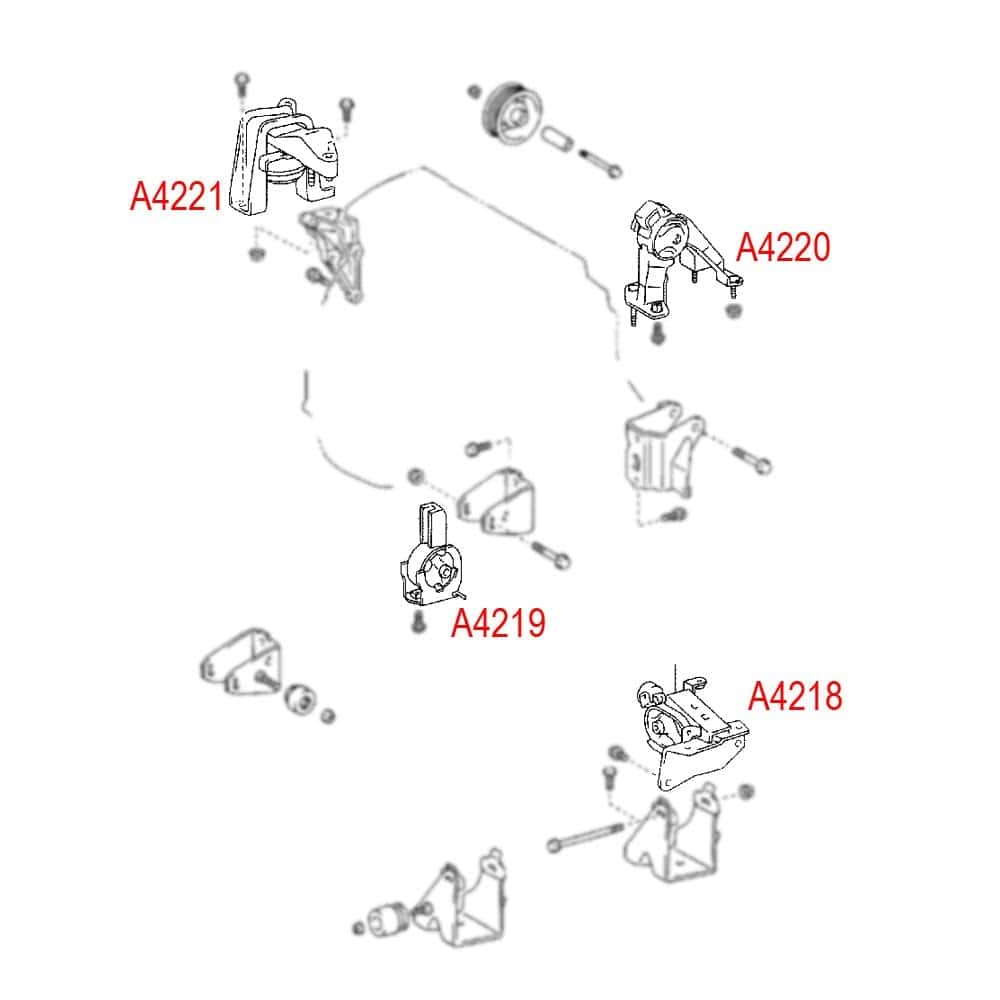 A4221

A4220

A4219

A4218