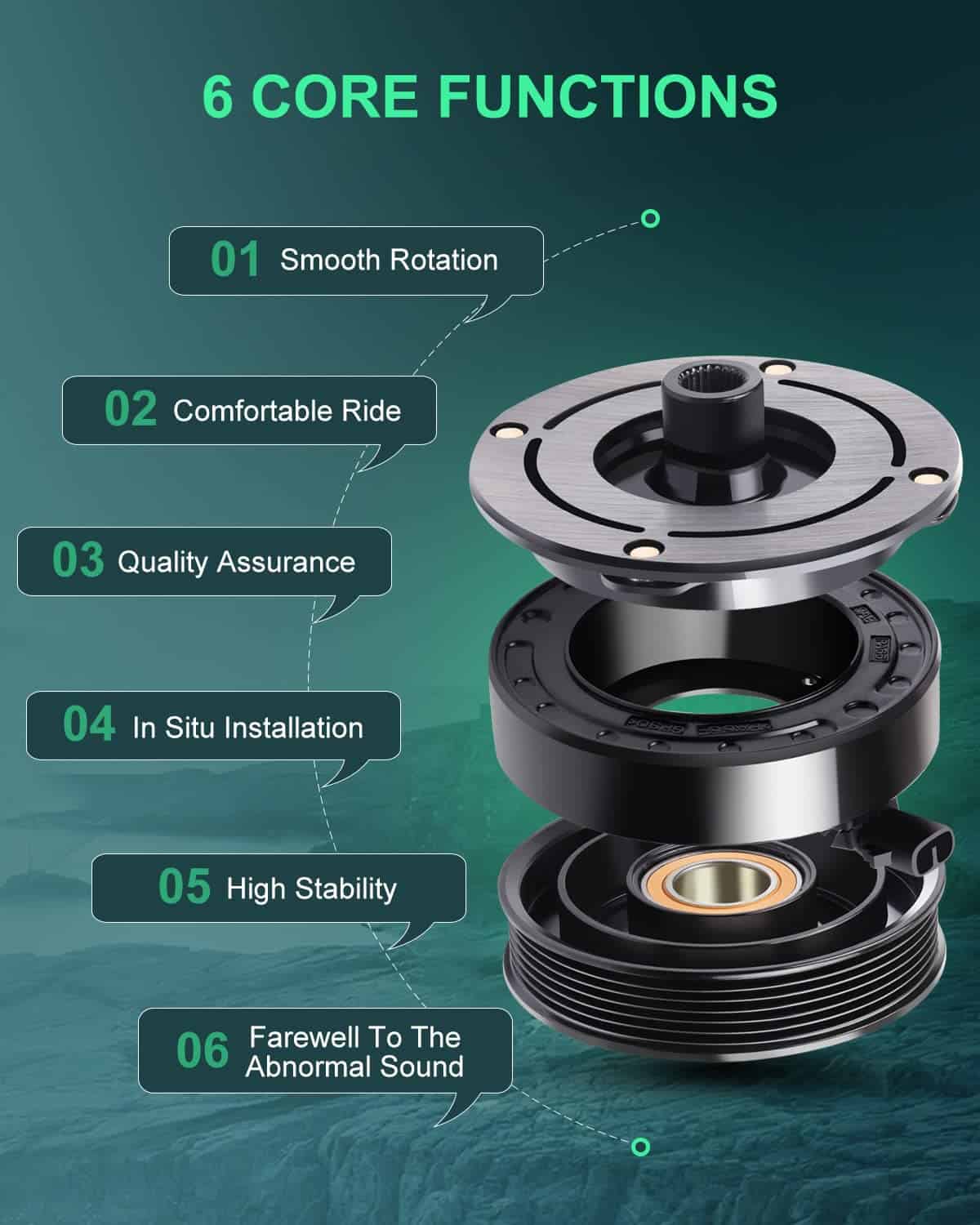 6 CORE FUNCTIONS

01 Smooth Rotation

02 Comfortable Ride

03 Quality Assurance

04 In Situ Installation

05 High Stability

06 Farewell To The Abnormal Sound