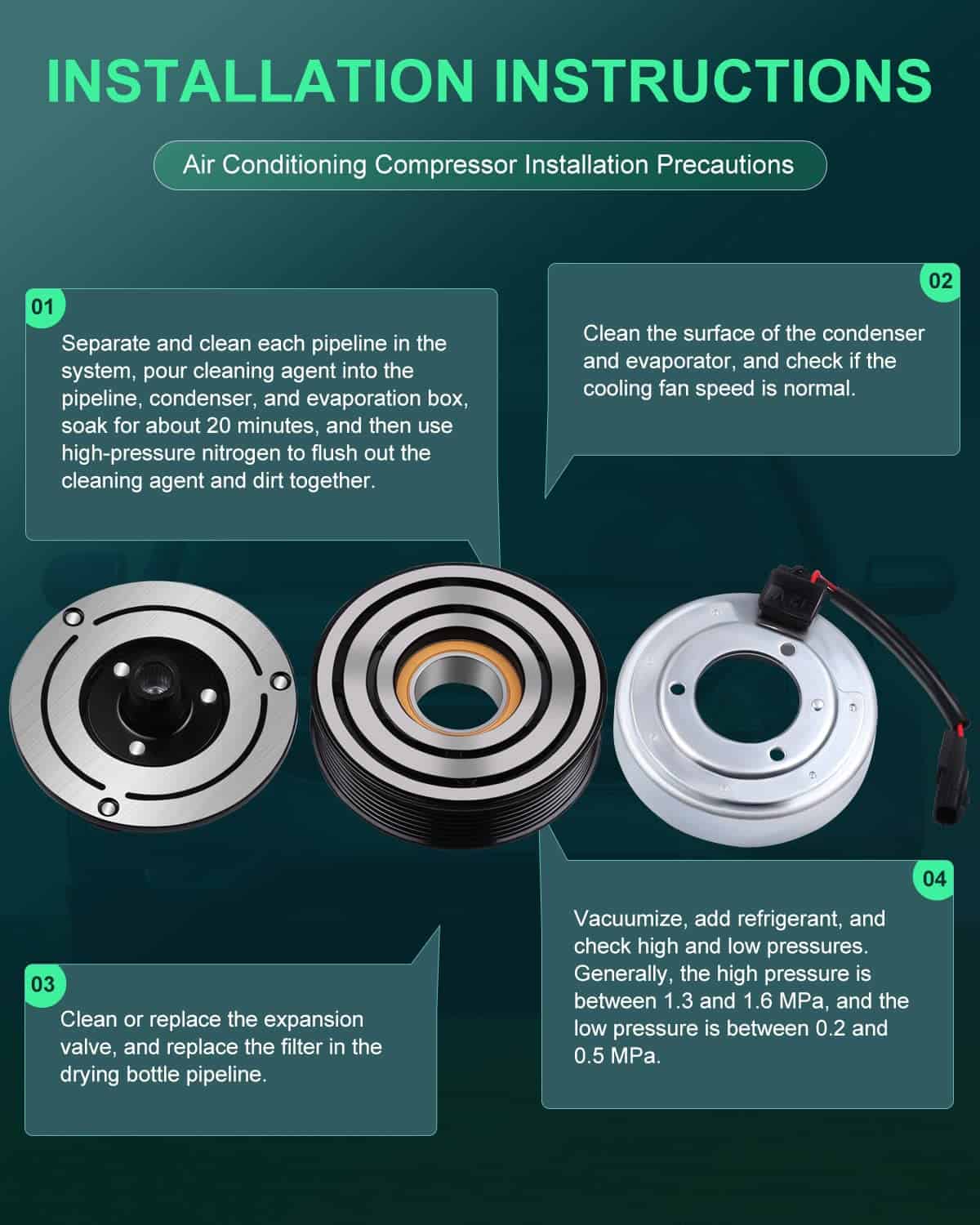 INSTALLATION INSTRUCTIONS

Air Conditioning Compressor Installation Precautions

01

Separate and clean each pipeline in the system, pour cleaning agent into the pipeline, condenser, and evaporation box, soak for about 20 minutes, and then use high-pressure nitrogen to flush out the cleaning agent and dirt together.

02

Clean the surface of the condenser and evaporator, and check if the cooling fan speed is normal.

03

Clean or replace the expansion valve, and replace the filter in the drying bottle pipeline.

04

Vacuumize, add refrigerant, and check high and low pressures. Generally, the high pressure is between 1.3 and 1.6 MPa, and the low pressure is between 0.2 and 0.5 MPa.