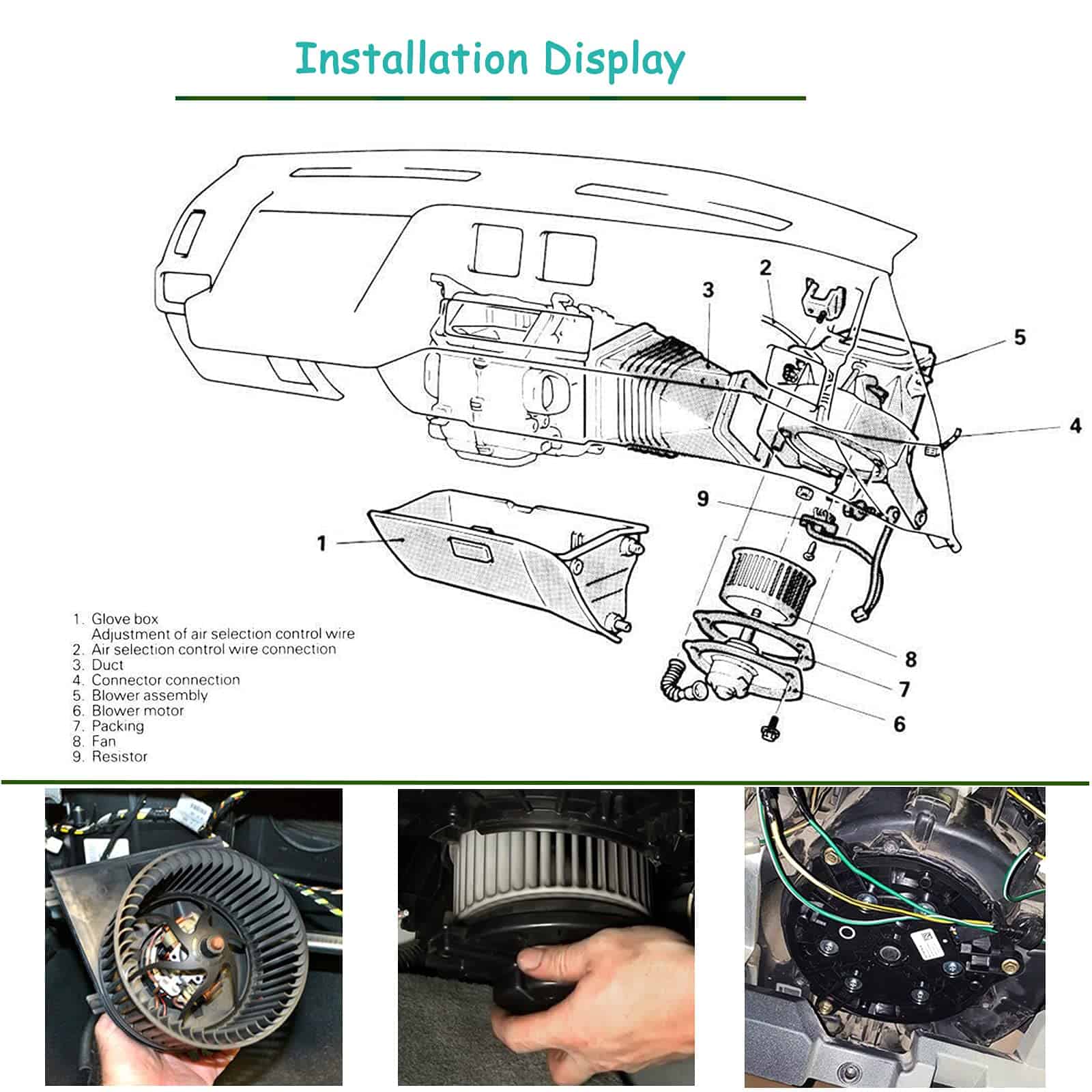 Installation Display

2
3
5
4
9
1
8
7
6

1. Glove box
Adjustment of air selection control wire
2. Air selection control wire connection
3. Duct
4. Connector connection
5. Blower assembly
6. Blower motor
7. Packing
8. Fan
9. Resistor