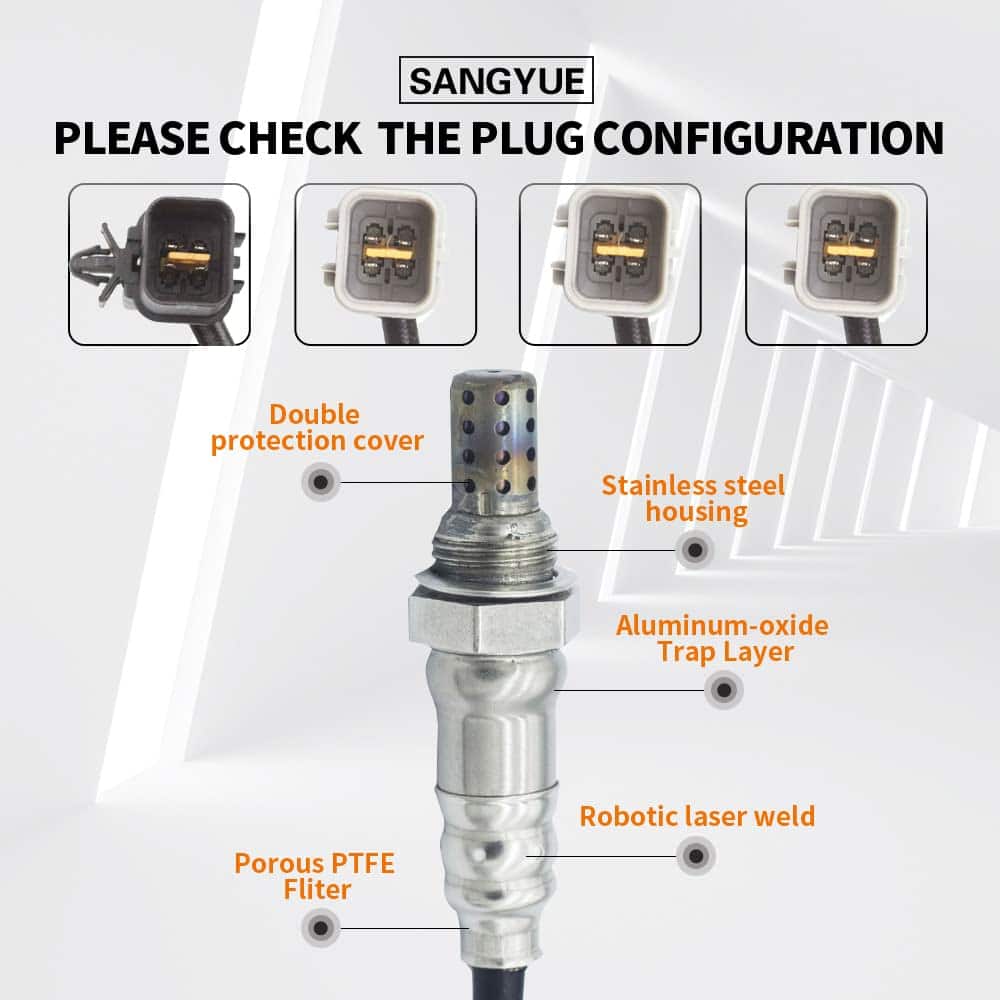 SANGYUE

PLEASE CHECK THE PLUG CONFIGURATION

Double protection cover

Stainless steel housing

Aluminum-oxide Trap Layer

Robotic laser weld

Porous PTFE Fliter